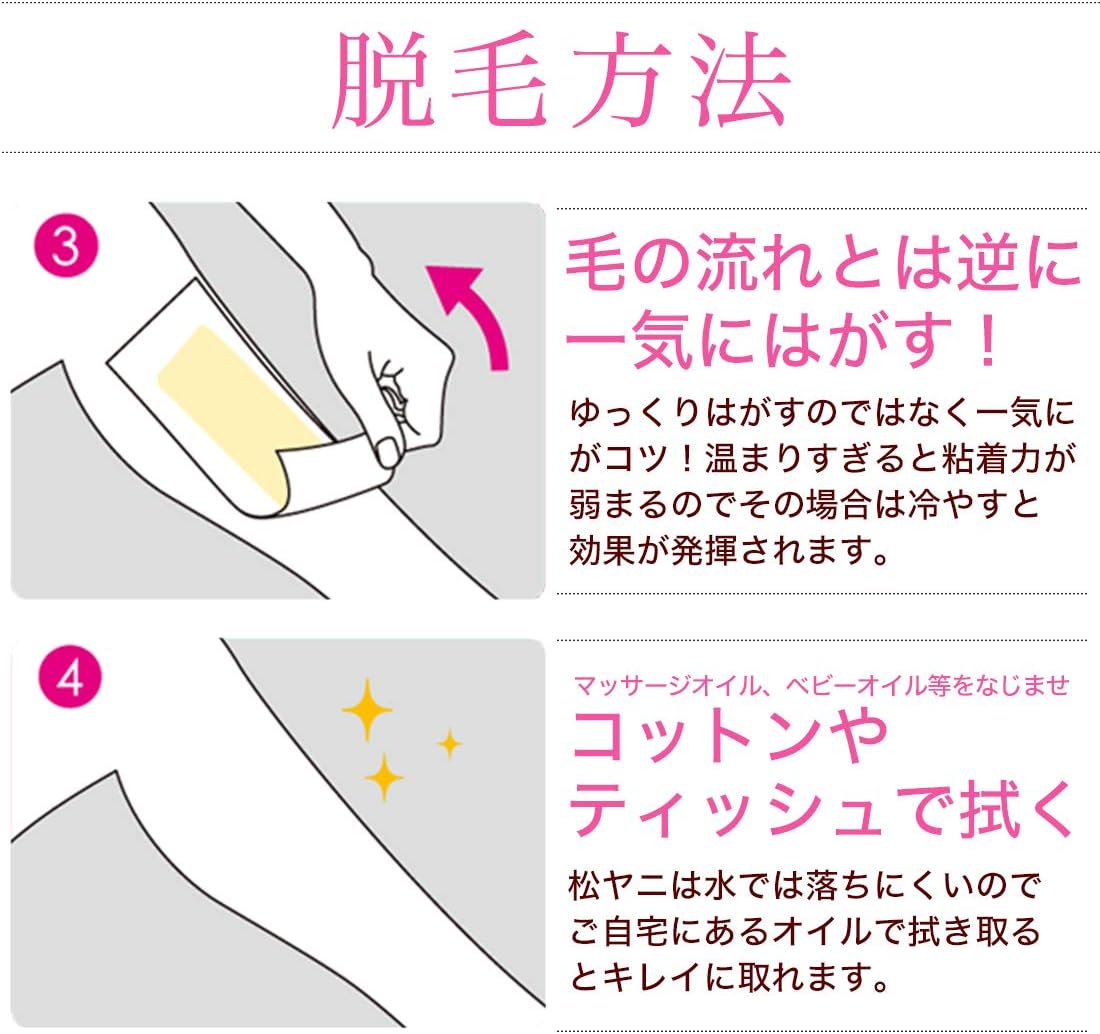 脱毛方法

3

毛の流れとは逆に一気にはがす！

ゆっくりはがすのではなく一気にがコツ！温まりすぎると粘着力が弱まるのでその場合は冷やすと効果が発揮されます。

4

マッサージオイル、ベビーオイル等をなじませ

コットンやティッシュで拭く

松ヤニは水では落ちにくいのでご自宅にあるオイルで拭き取るとキレイに取れます。