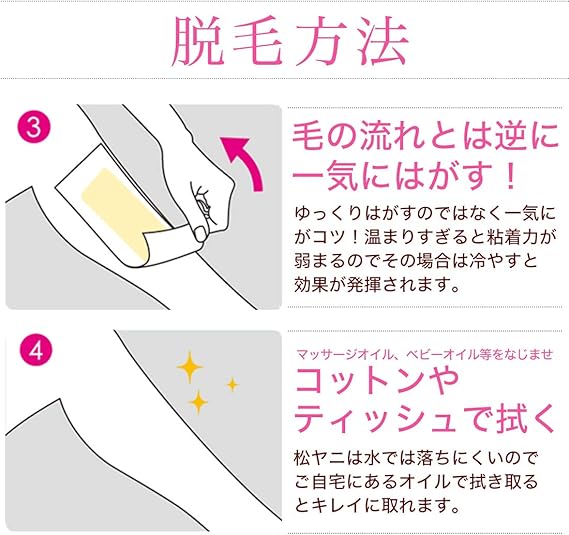 脱毛方法

3

毛の流れとは逆に一気にはがす！

ゆっくりはがすのではなく一気にがコツ！温まりすぎると粘着力が弱まるのでその場合は冷やすと効果が発揮されます。

4

マッサージオイル、ベビーオイル等をなじませ

コットンやティッシュで拭く

松ヤニは水では落ちにくいのでご自宅にあるオイルで拭き取るとキレイに取れます。