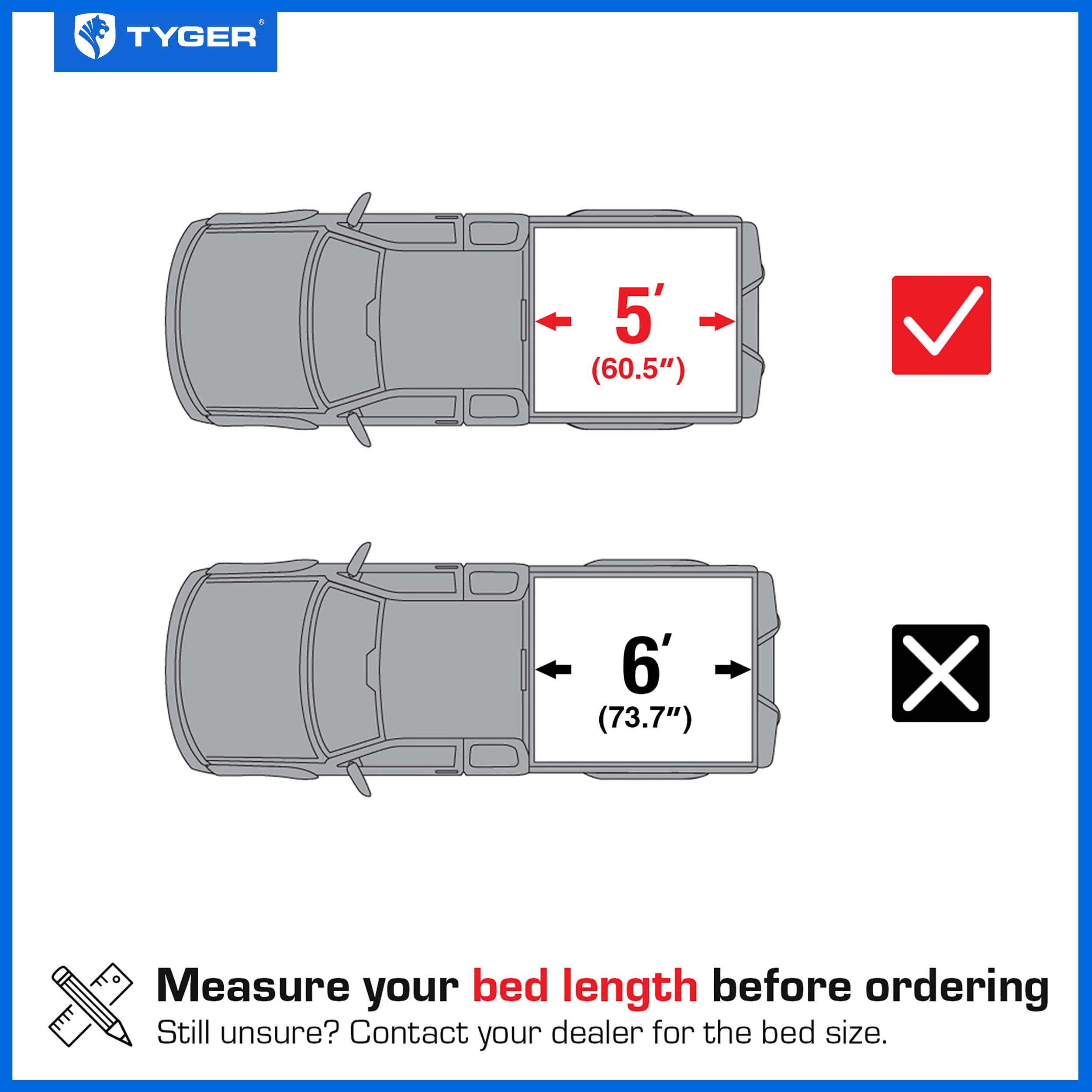 TYGER®

5′
(60.5″)

6′
(73.7″)

Measure your bed length before ordering
Still unsure? Contact your dealer for the bed size.