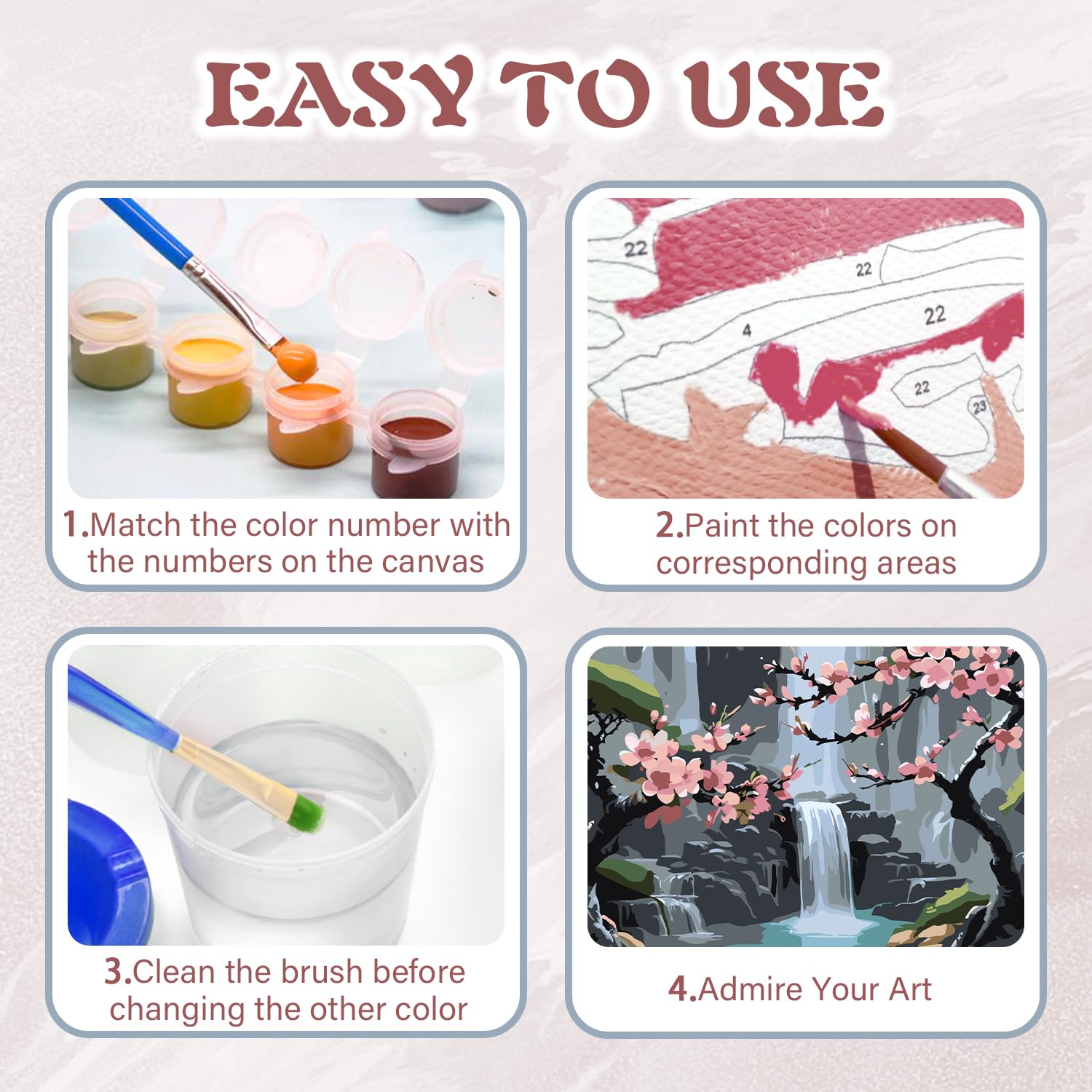 EASY TO USE

1.Match the color number with the numbers on the canvas

22

22

22

4

22

23

2.Paint the colors on corresponding areas

3.Clean the brush before changing the other color

4.Admire Your Art