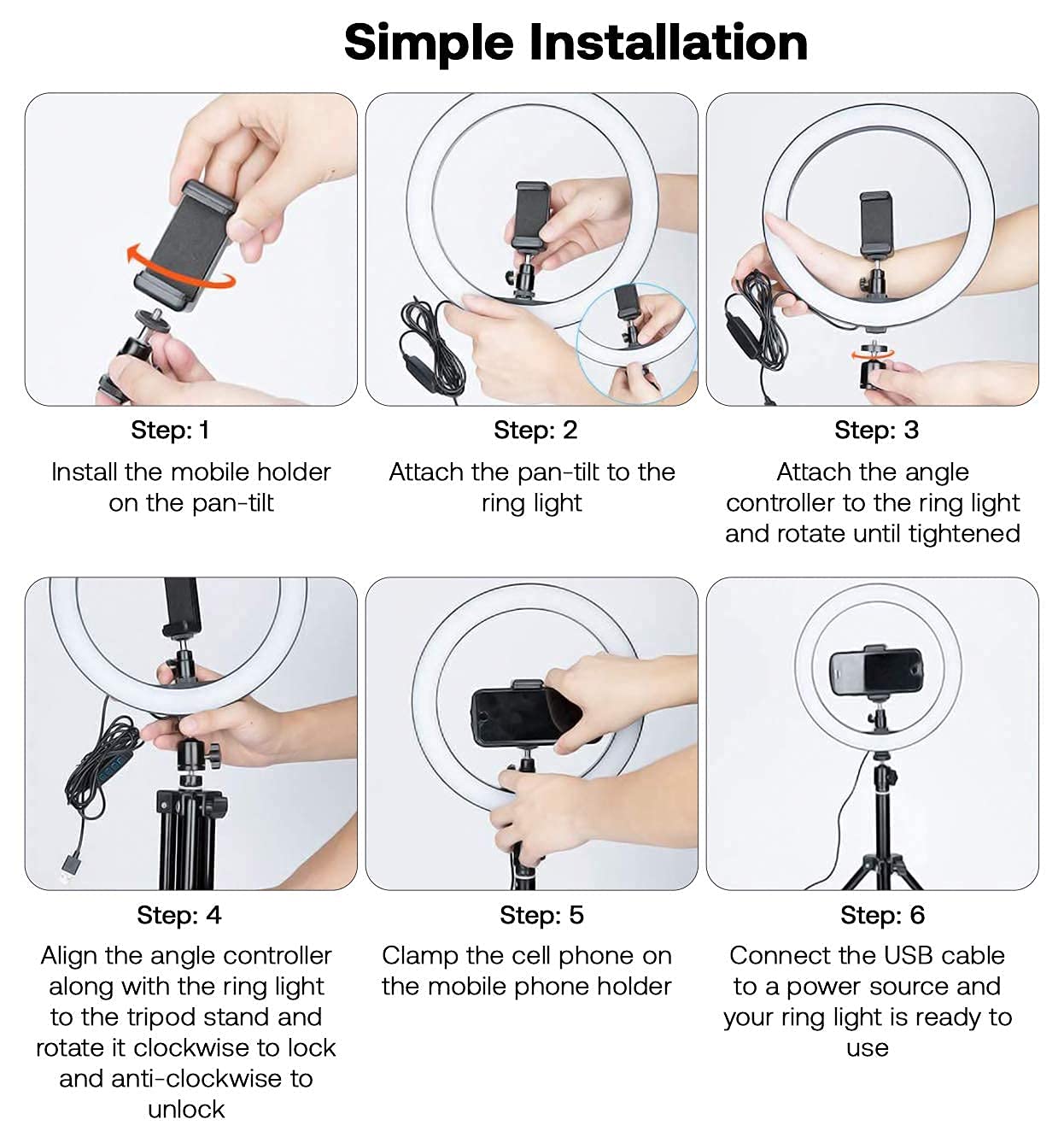 Simple Installation

Step: 1
Install the mobile holder on the pan-tilt

Step: 2
Attach the pan-tilt to the ring light

Step: 3
Attach the angle controller to the ring light and rotate until tightened

Step: 4
Align the angle controller along with the ring light to the tripod stand and rotate it clockwise to lock and anti-clockwise to unlock

Step: 5
Clamp the cell phone on the mobile phone holder

Step: 6
Connect the USB cable to a power source and your ring light is ready to use