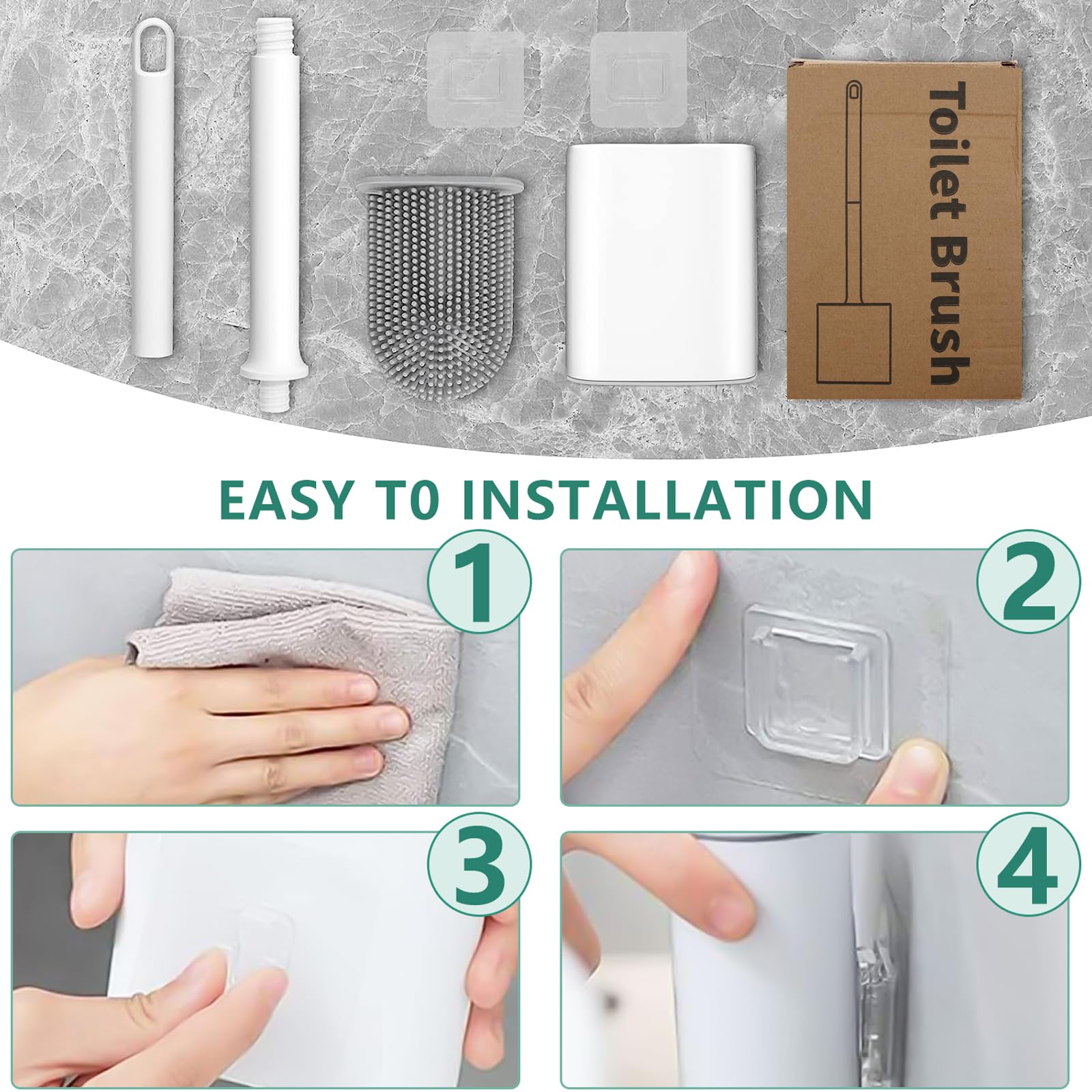 Toilet Brush

EASY T0 INSTALLATION

1

2

3

4