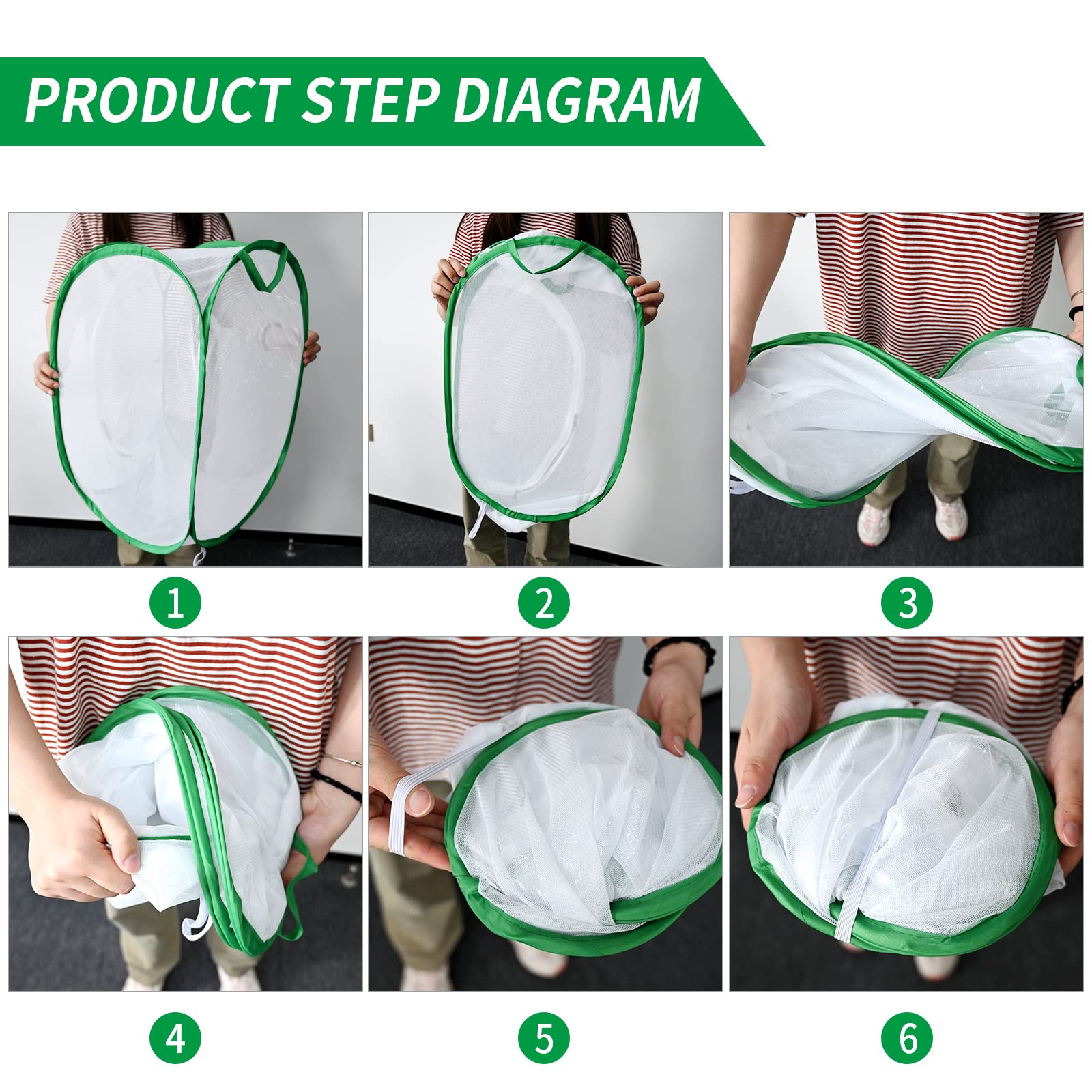 PRODUCT STEP DIAGRAM

1

2

3

4

5

6