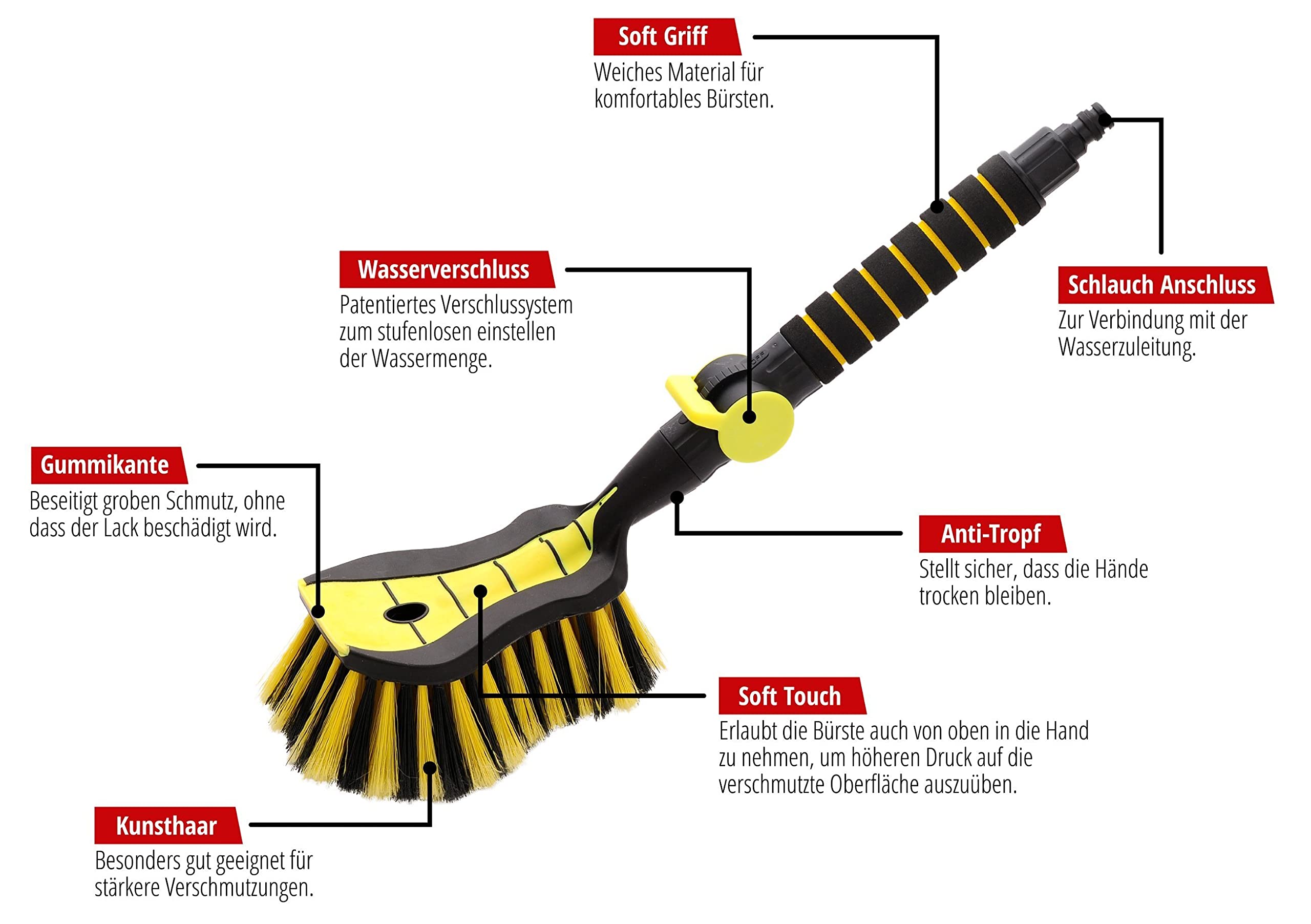 Soft Griff
Weiches Material für komfortables Bürsten.

Wasserverschluss
Patentiertes Verschlussystem zum stufenlosen einstellen der Wassermenge.

Schlauch Anschluss
Zur Verbindung mit der Wasserzuleitung.

Gummikante
Beseitigt groben Schmutz, ohne dass der Lack beschädigt wird.

Anti-Tropf
Stellt sicher, dass die Hände trocken bleiben.

Soft Touch
Erlaubt die Bürste auch von oben in die Hand zu nehmen, um höheren Druck auf die verschmutzte Oberfläche auszuüben.

Kunsthaar
Besonders gut geeignet für stärkere Verschmutzungen.