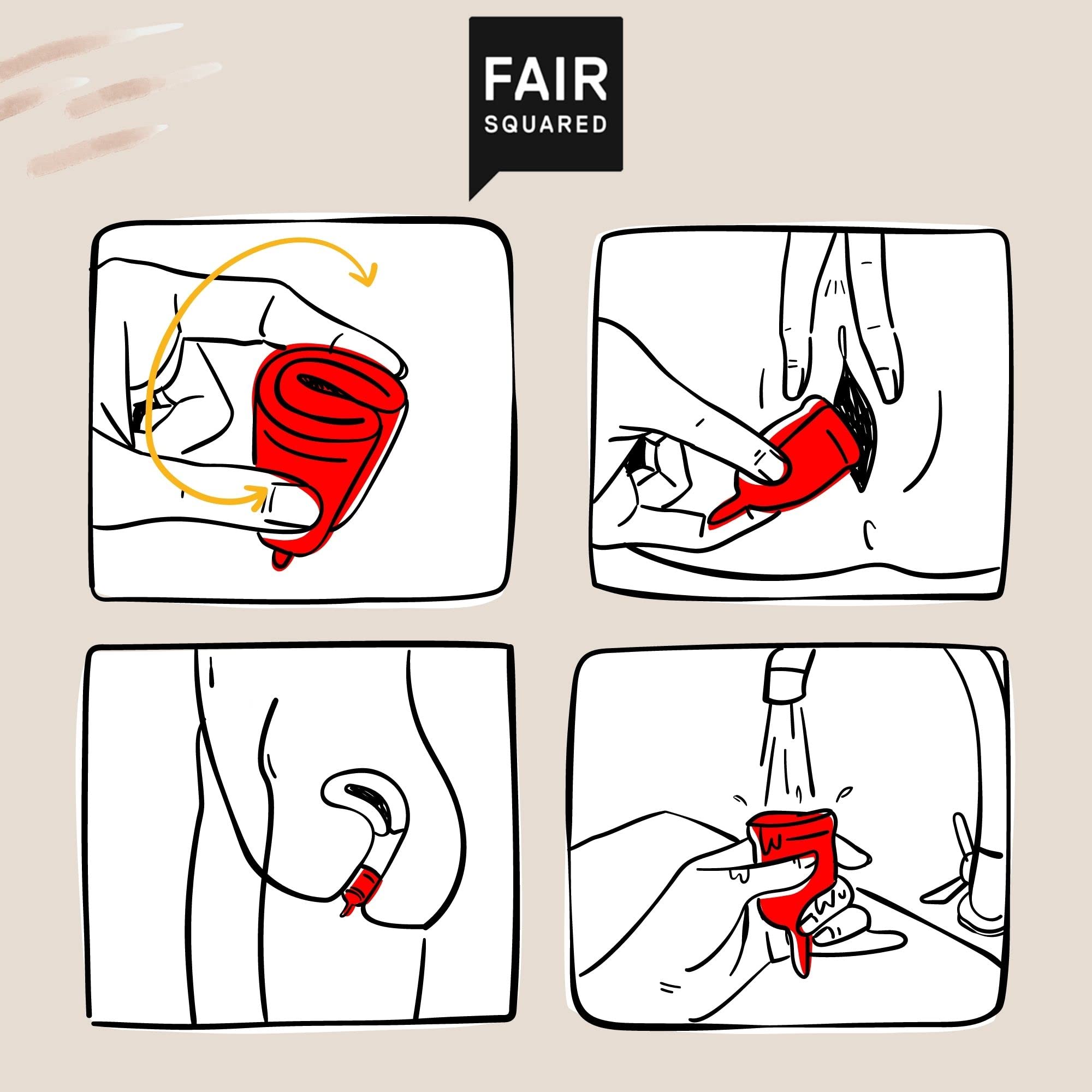 FAIR
SQUARED