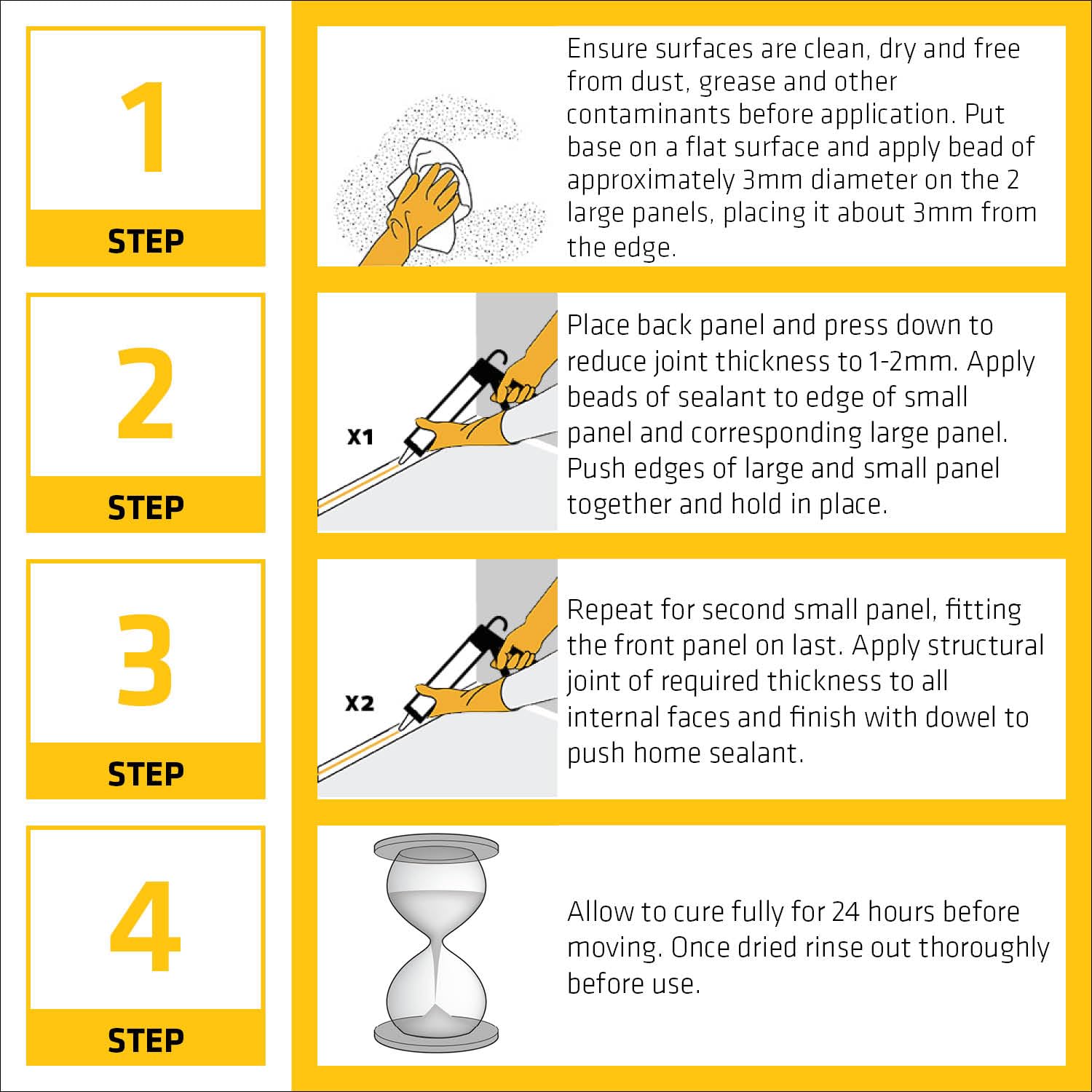 1

STEP

Ensure surfaces are clean, dry and free from dust, grease and other contaminants before application. Put base on a flat surface and apply bead of approximately 3mm diameter on the 2 large panels, placing it about 3mm from the edge.

2

STEP

X1

Place back panel and press down to reduce joint thickness to 1-2mm. Apply beads of sealant to edge of small panel and corresponding large panel. Push edges of large and small panel together and hold in place.

3

STEP

X2

Repeat for second small panel, fitting the front panel on last. Apply structural joint of required thickness to all internal faces and finish with dowel to push home sealant.

4

STEP

Allow to cure fully for 24 hours before moving. Once dried rinse out thoroughly before use.