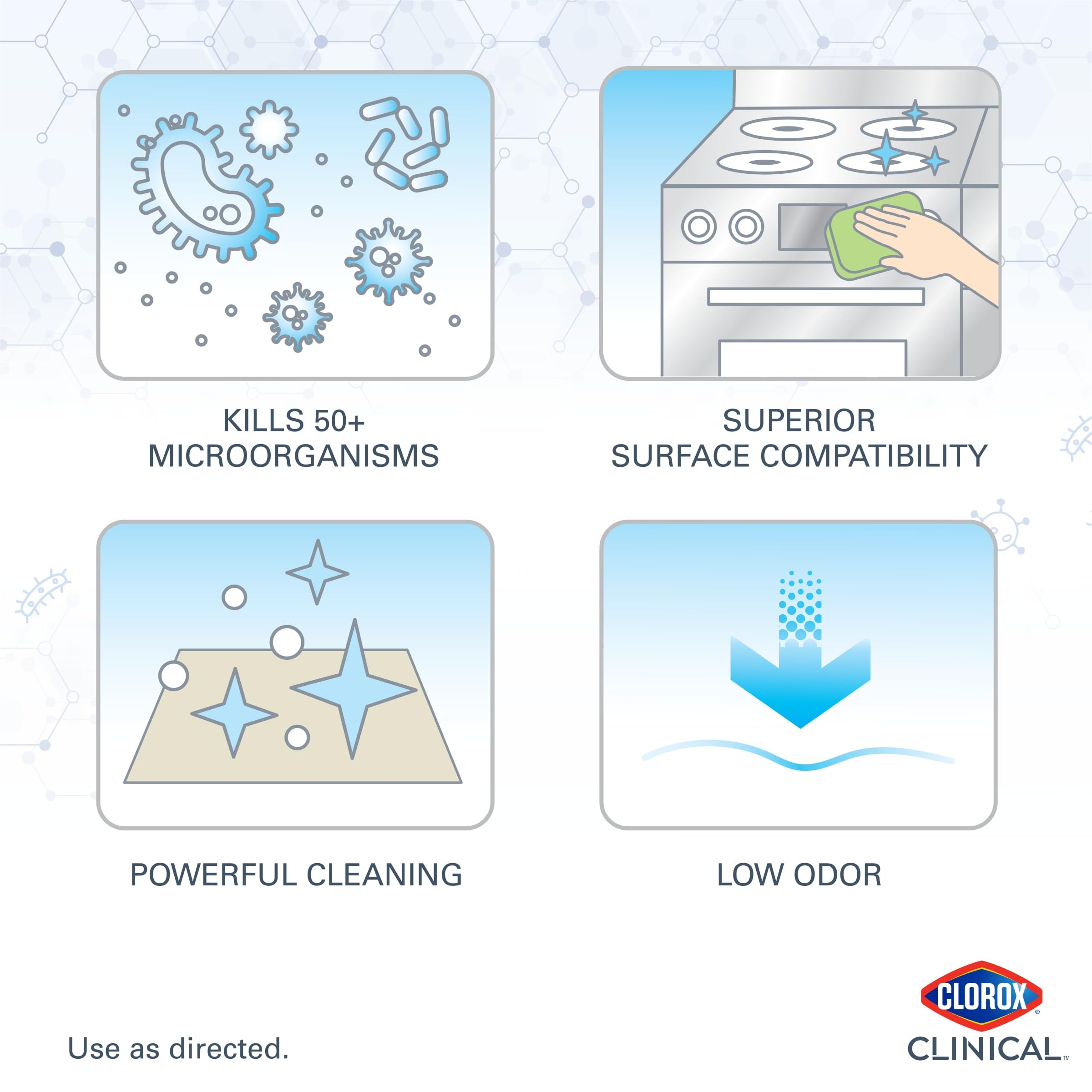 KILLS 50+ MICROORGANISMS

SUPERIOR SURFACE COMPATIBILITY

POWERFUL CLEANING

LOW ODOR

Use as directed.

CLOROX®
CLINICAL™