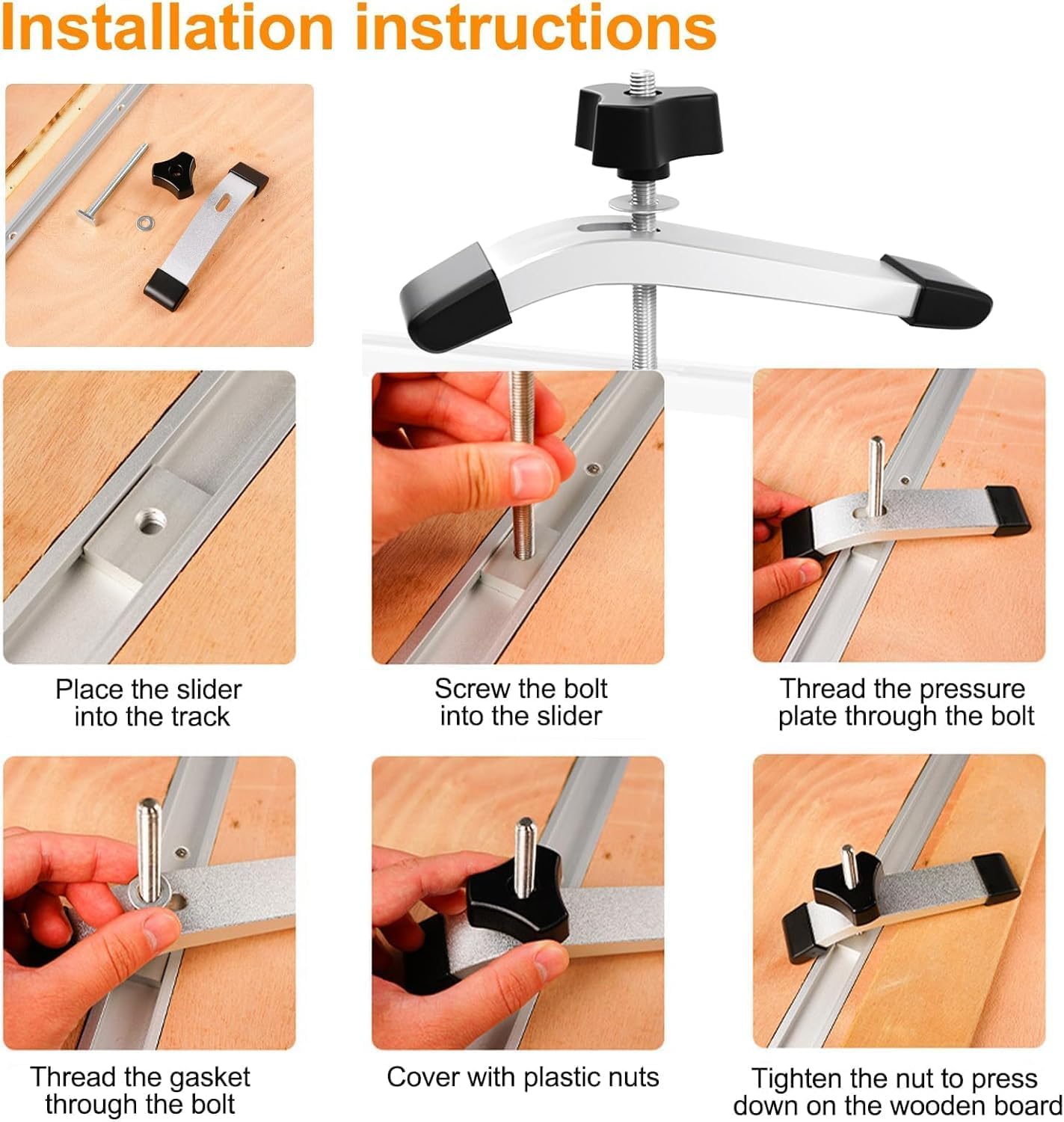 Installation instructions

Place the slider into the track

Screw the bolt into the slider

Thread the pressure plate through the bolt

Thread the gasket through the bolt

Cover with plastic nuts

Tighten the nut to press down on the wooden board