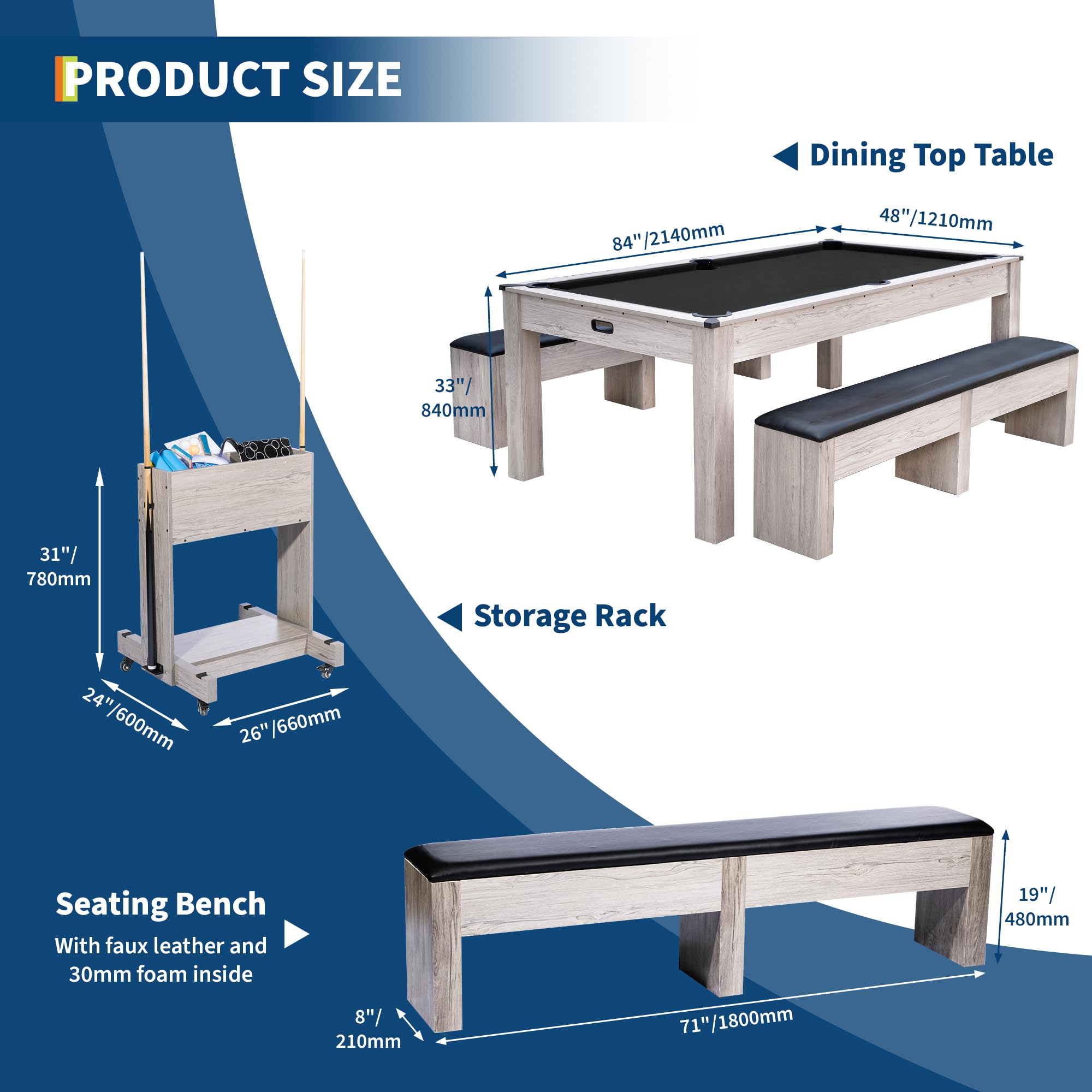 PRODUCT SIZE

Dining Top Table

84"/2140mm

48"/1210mm

33"/ 840mm

31"/ 780mm

Storage Rack

24"/600mm

26"/660mm

Seating Bench

With faux leather and 30mm foam inside

19"/ 480mm

8"/ 210mm

71"/1800mm