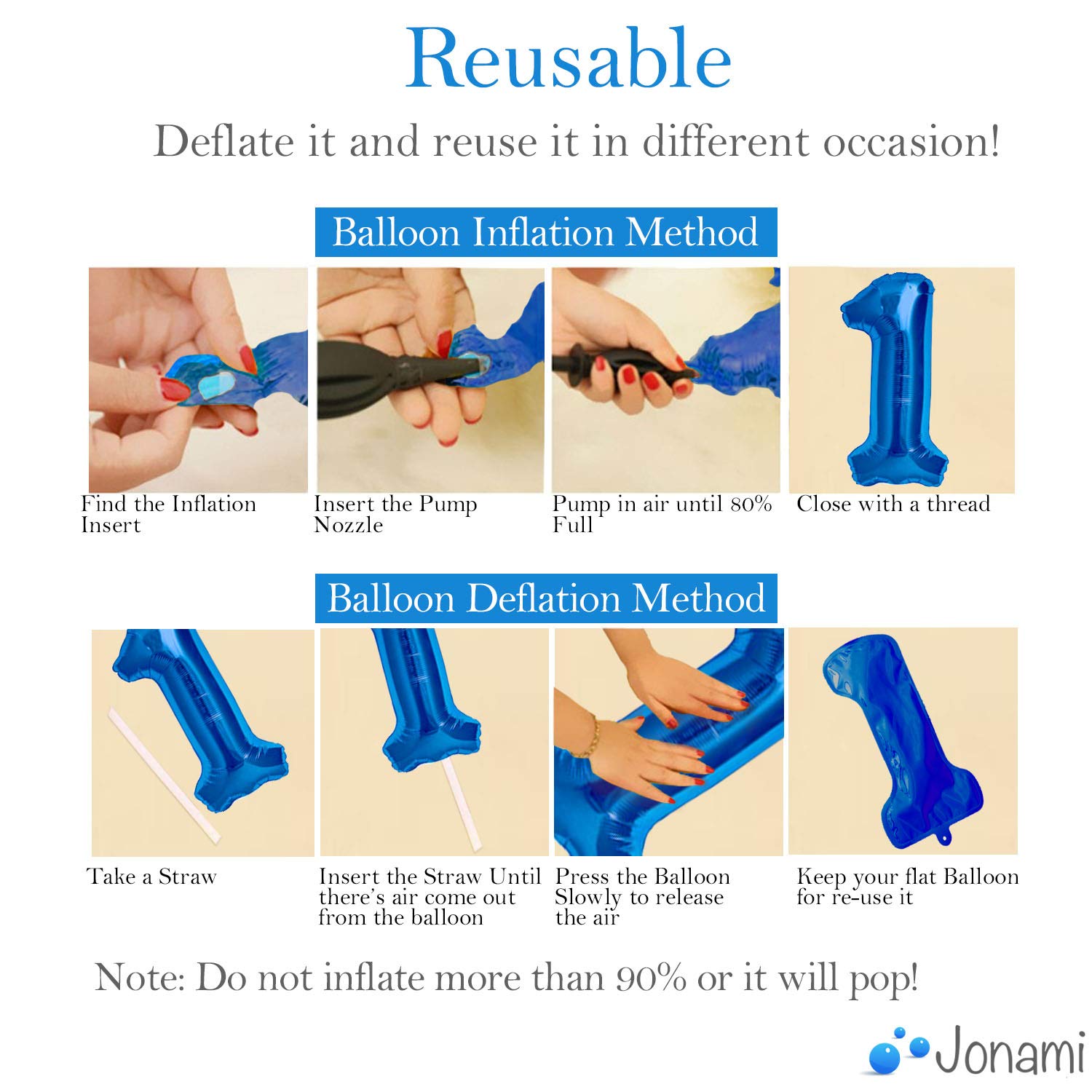 Reusable

Deflate it and reuse it in different occasion!

Balloon Inflation Method

Find the Inflation Insert

Insert the Pump Nozzle

Pump in air until 80% Full

Close with a thread

Balloon Deflation Method

Take a Straw

Insert the Straw Until there's air come out from the balloon

Press the Balloon Slowly to release the air

Keep your flat Balloon for re-use it

Note: Do not inflate more than 90% or it will pop!

Jonami