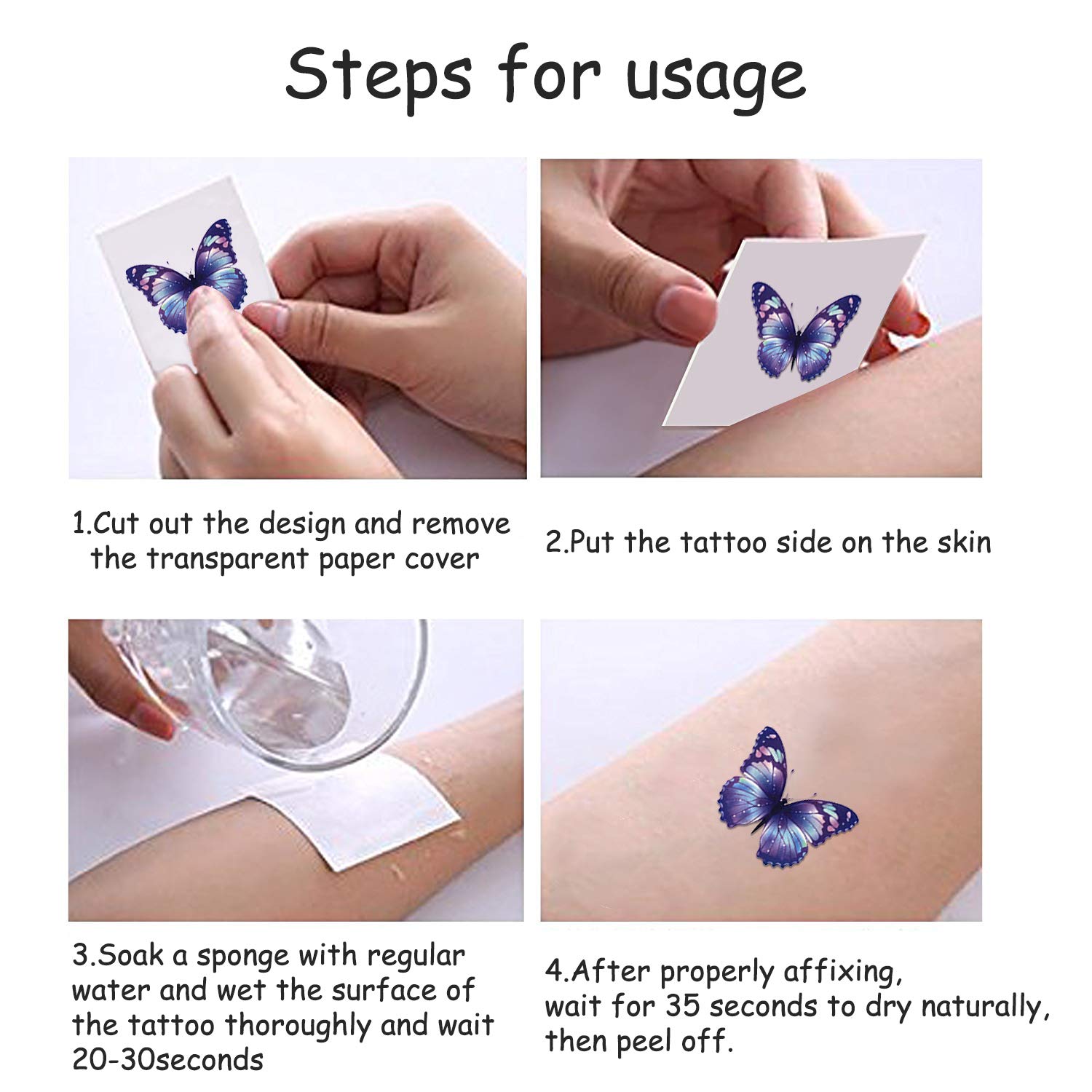 Steps for usage

1.Cut out the design and remove the transparent paper cover

2.Put the tattoo side on the skin

3.Soak a sponge with regular water and wet the surface of the tattoo thoroughly and wait 20-30seconds

4.After properly affixing, wait for 35 seconds to dry naturally, then peel off.