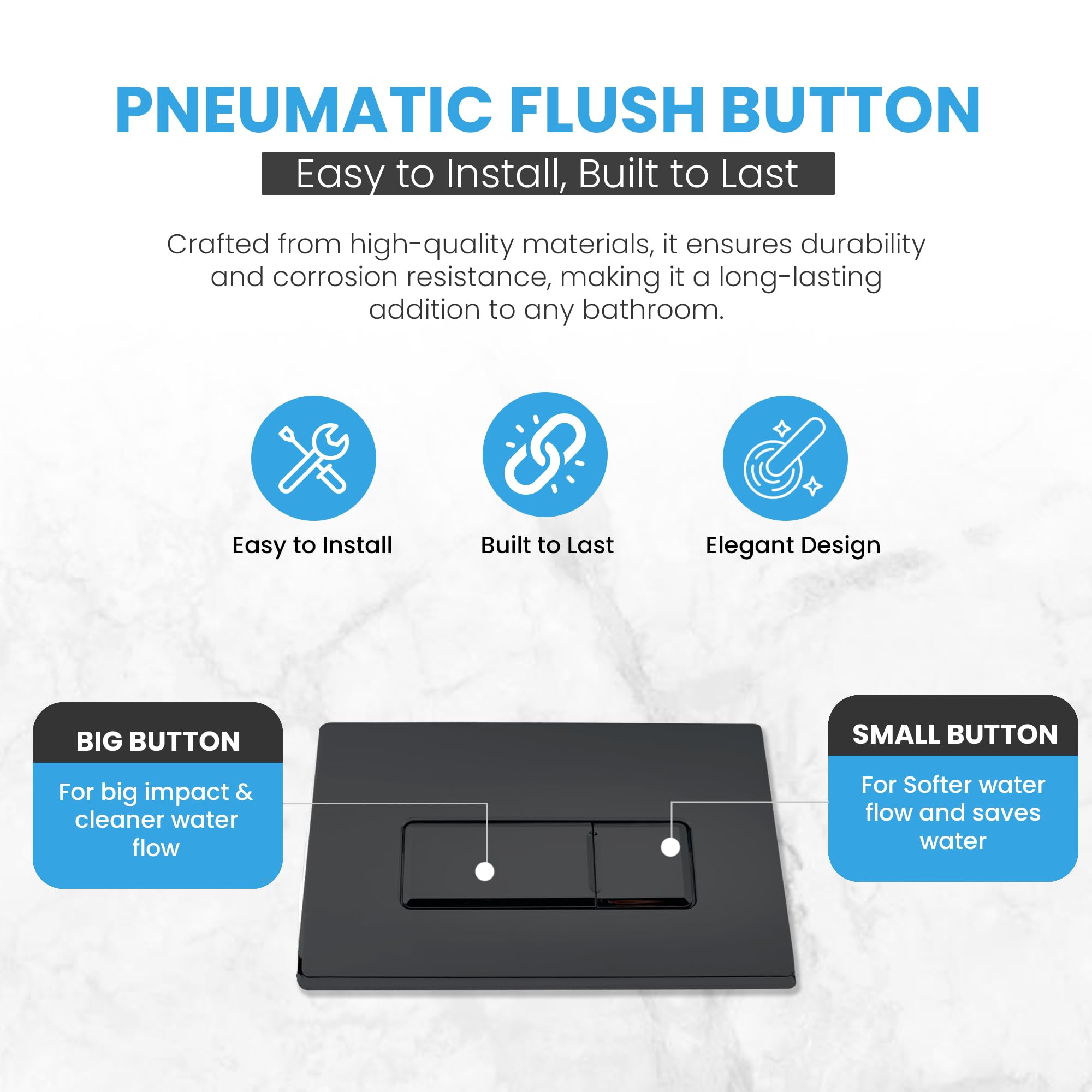 PNEUMATIC FLUSH BUTTON

Easy to Install, Built to Last

Crafted from high-quality materials, it ensures durability and corrosion resistance, making it a long-lasting addition to any bathroom.

Easy to Install

Built to Last

Elegant Design

BIG BUTTON

For big impact & cleaner water flow

SMALL BUTTON

For Softer water flow and saves water