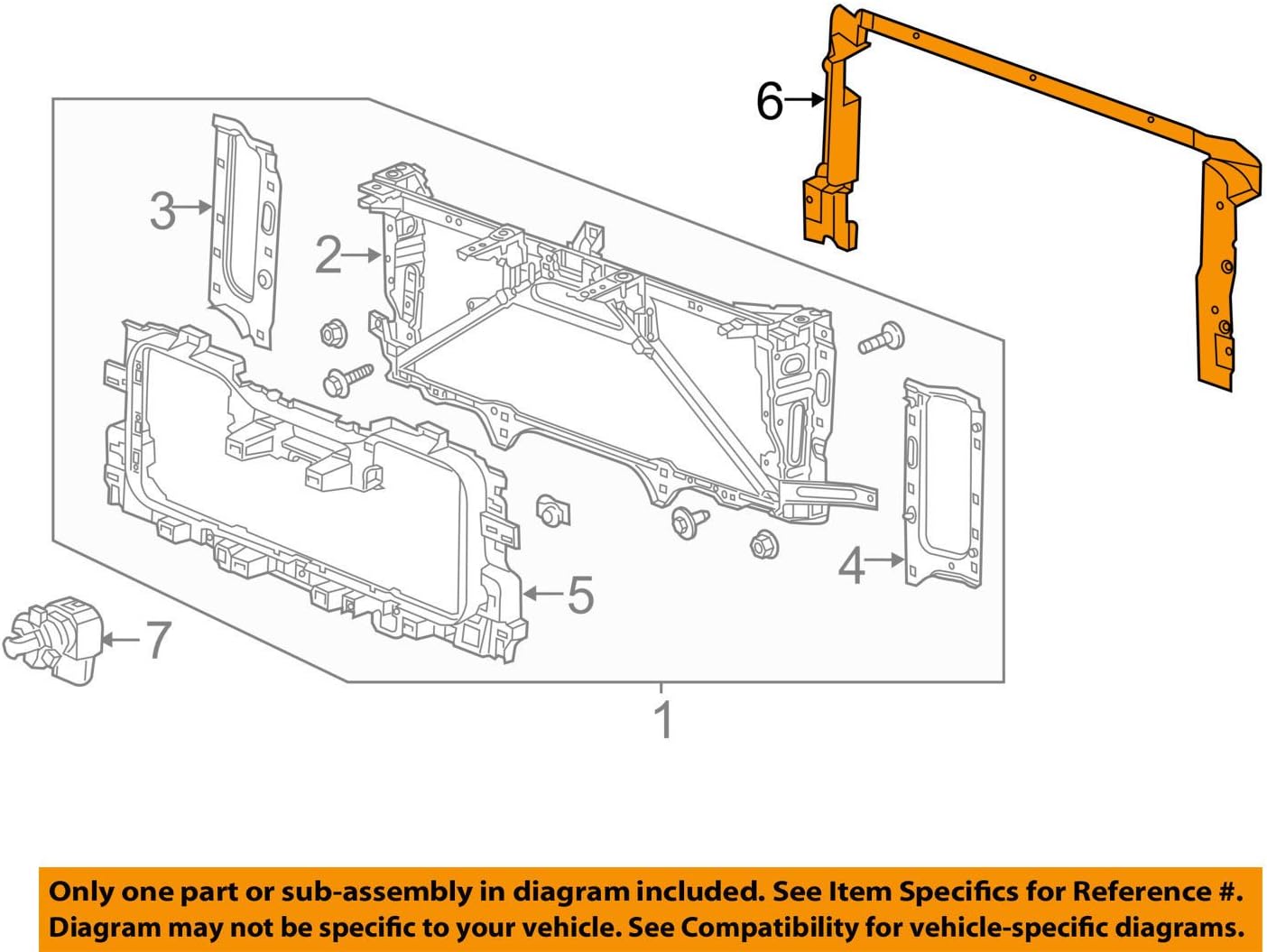 6

3

2

4

5

7

1

Only one part or sub-assembly in diagram included. See Item Specifics for Reference #. Diagram may not be specific to your vehicle. See Compatibility for vehicle-specific diagrams.