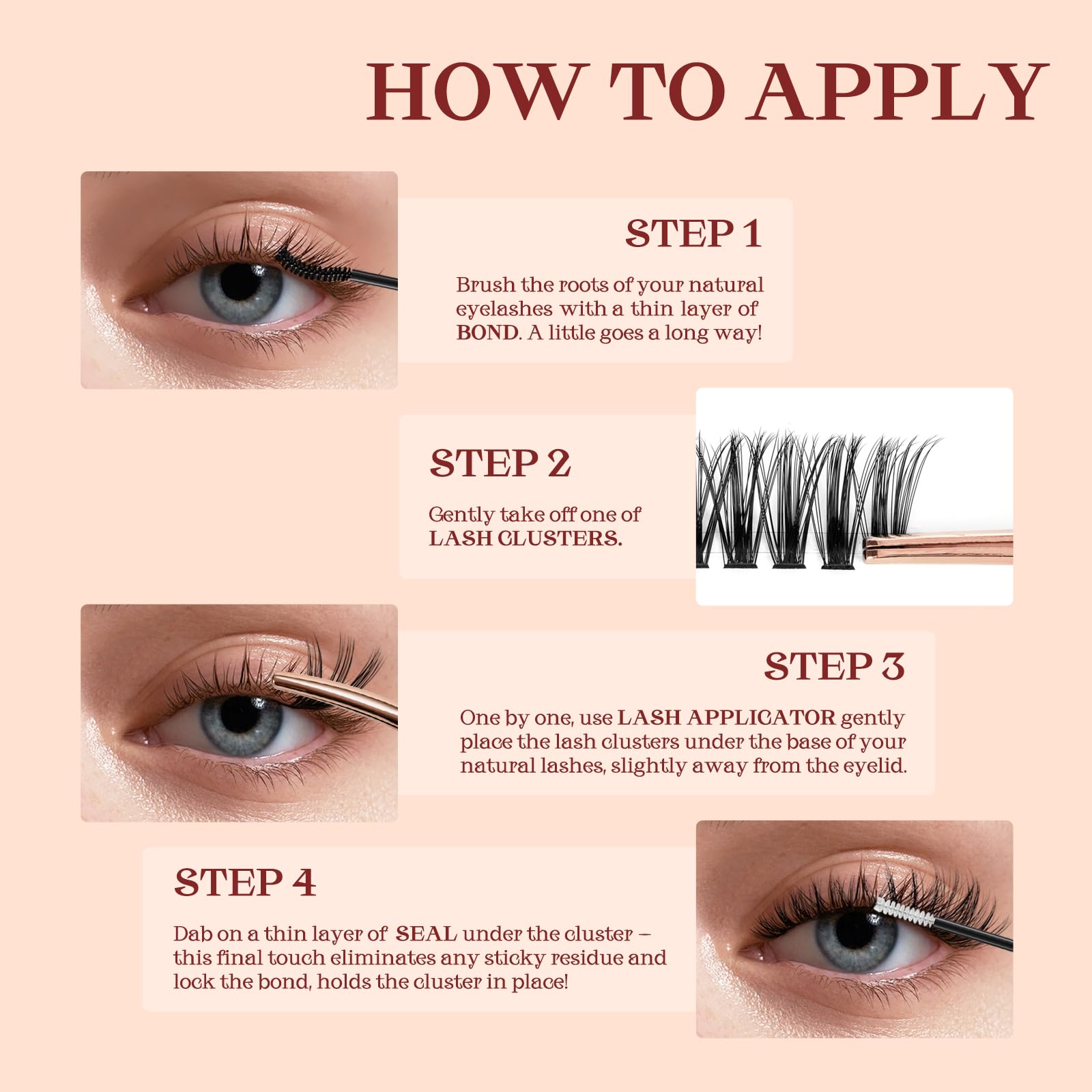 HOW TO APPLY

STEP 1

Brush the roots of your natural eyelashes with a thin layer of BOND. A little goes a long way!

STEP 2

Gently take off one of LASH CLUSTERS.

STEP 3

One by one, use LASH APPLICATOR gently place the lash clusters under the base of your natural lashes, slightly away from the eyelid.

STEP 4

Dab on a thin layer of SEAL under the cluster – this final touch eliminates any sticky residue and lock the bond, holds the cluster in place!