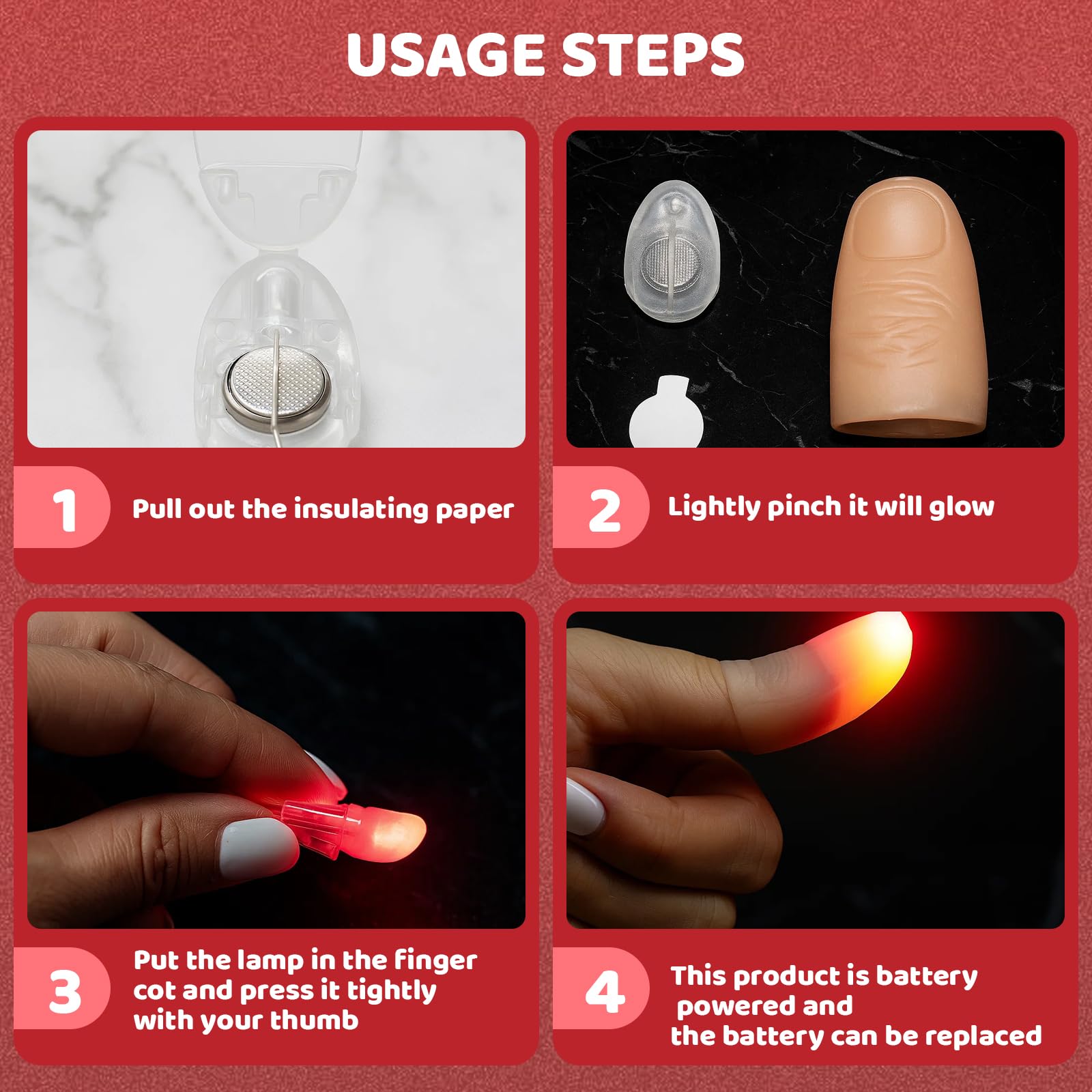 USAGE STEPS

1 Pull out the insulating paper

2 Lightly pinch it will glow

3 Put the lamp in the finger cot and press it tightly with your thumb

4 This product is battery powered and the battery can be replaced