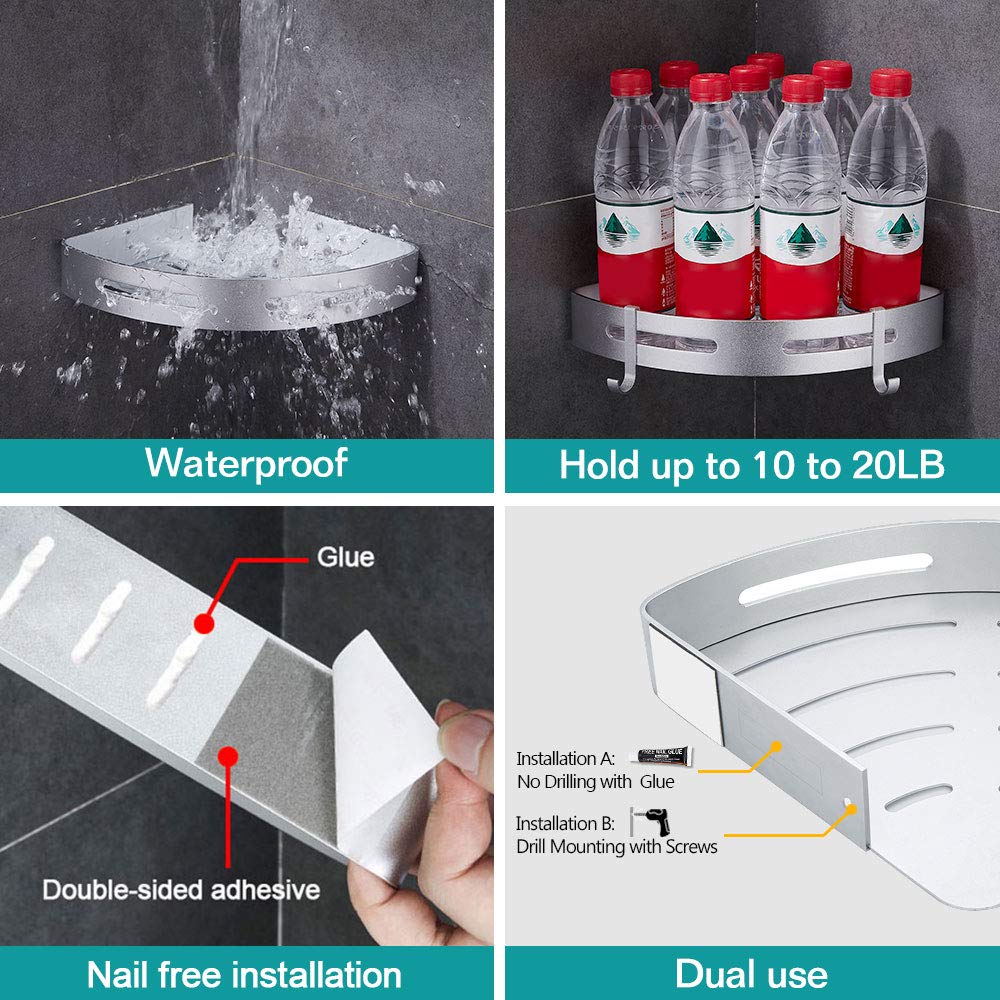 Waterproof

Hold up to 10 to 20LB

Glue

Double-sided adhesive

Nail free installation

Installation A: No Drilling with Glue

Installation B: Drill Mounting with Screws

Dual use