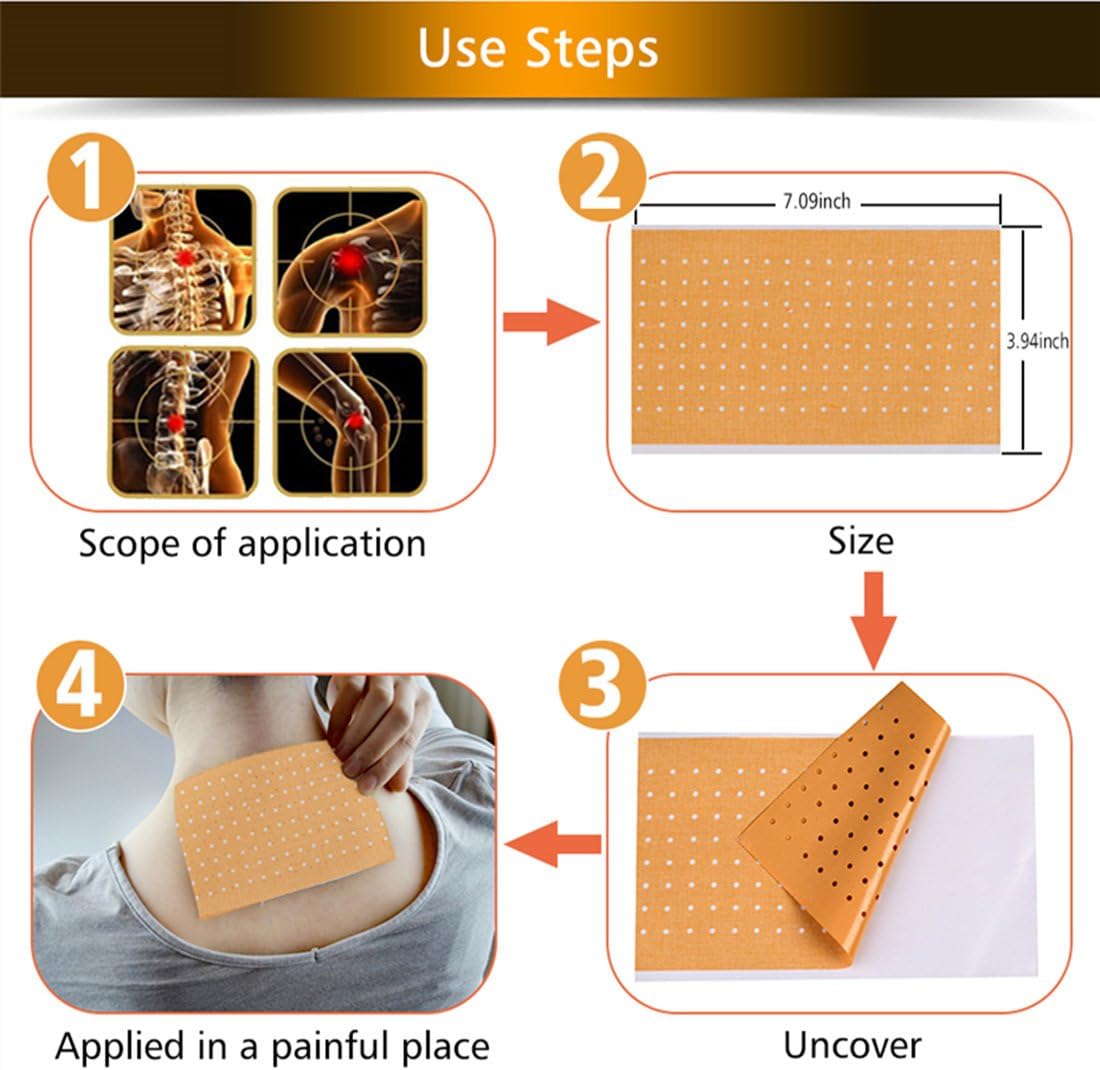 Use Steps

1

Scope of application

2

7.09inch

3.94inch

Size

3

Uncover

4

Applied in a painful place