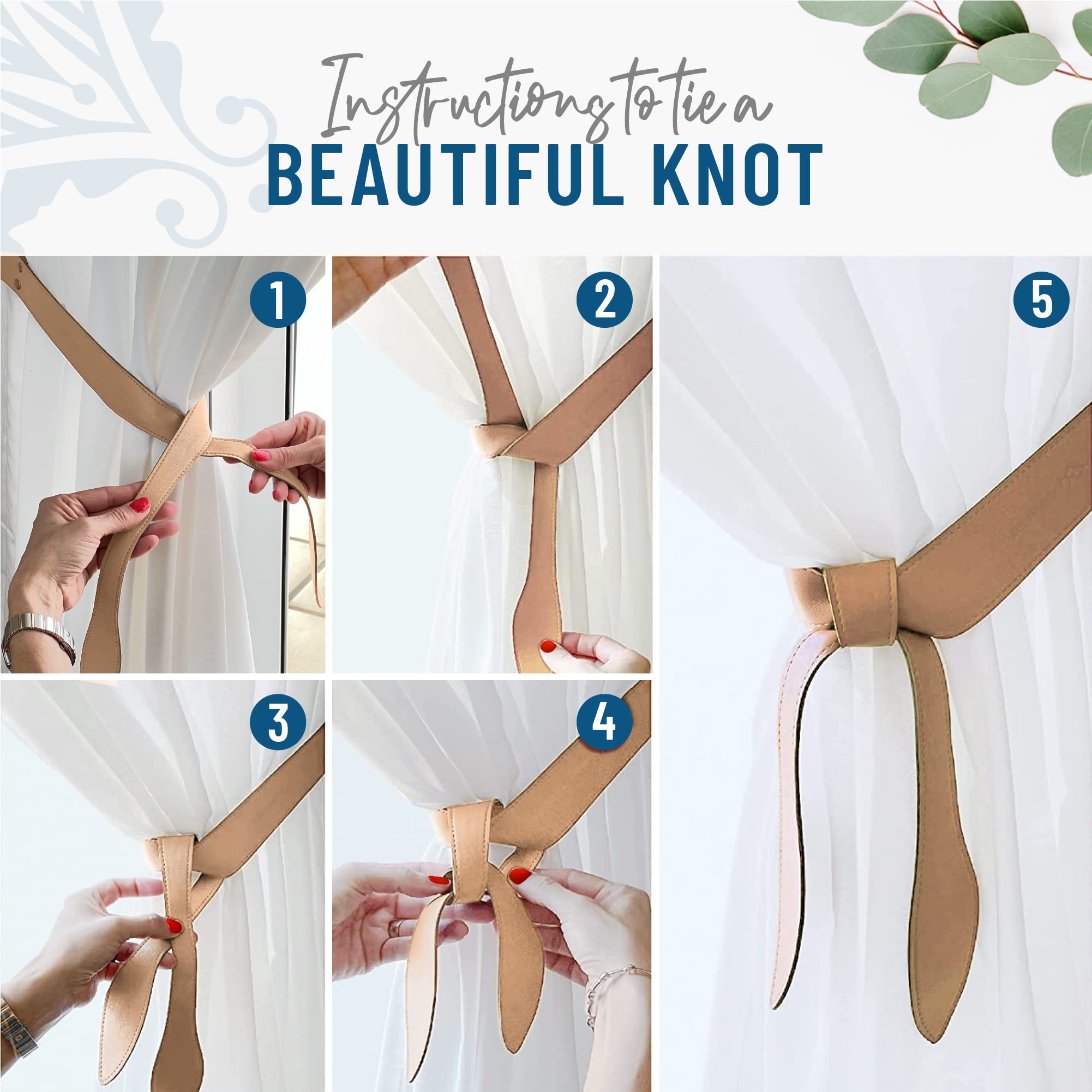 Instructions to tie a
BEAUTIFUL KNOT

1

2

5

3

4