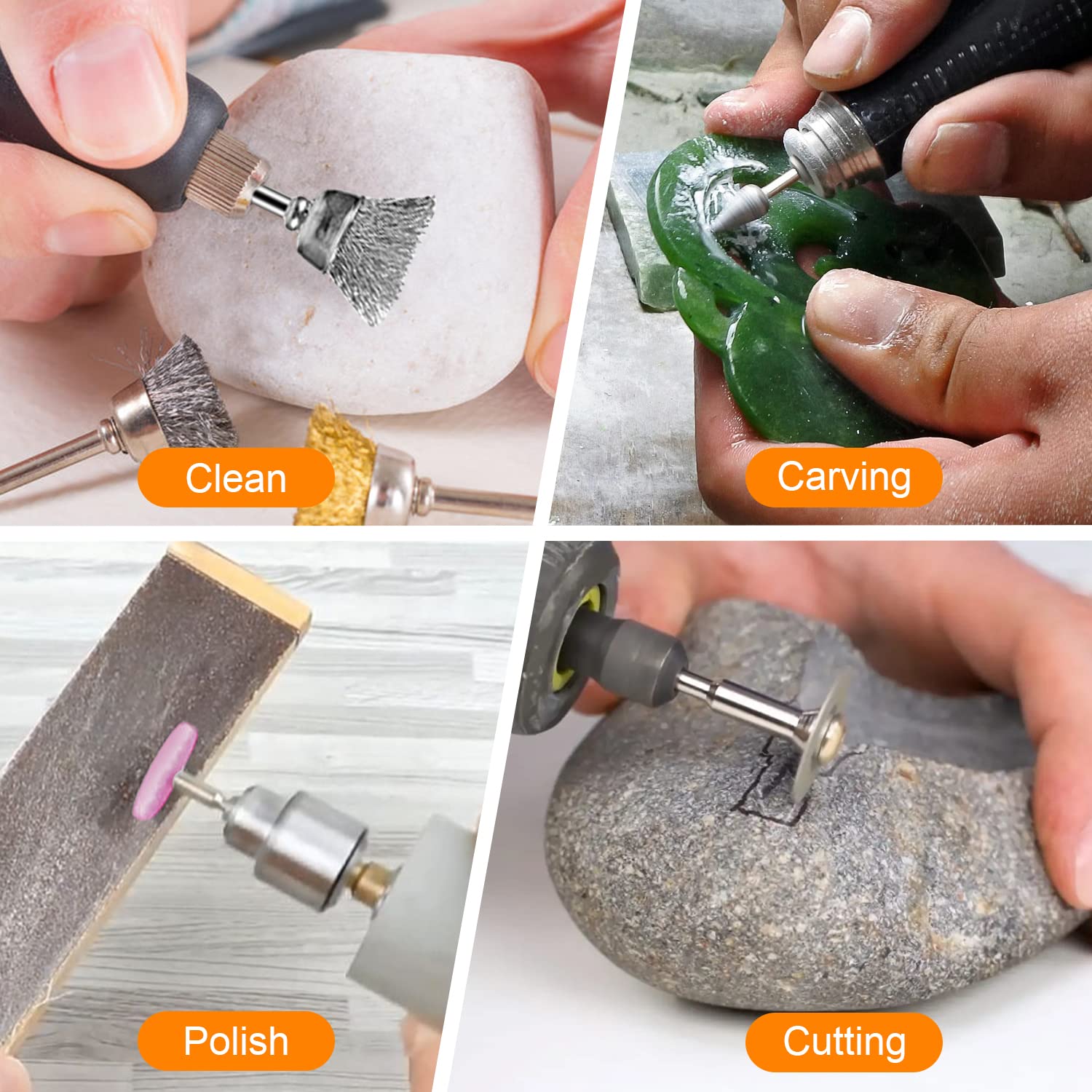 Clean

Carving

Polish

Cutting