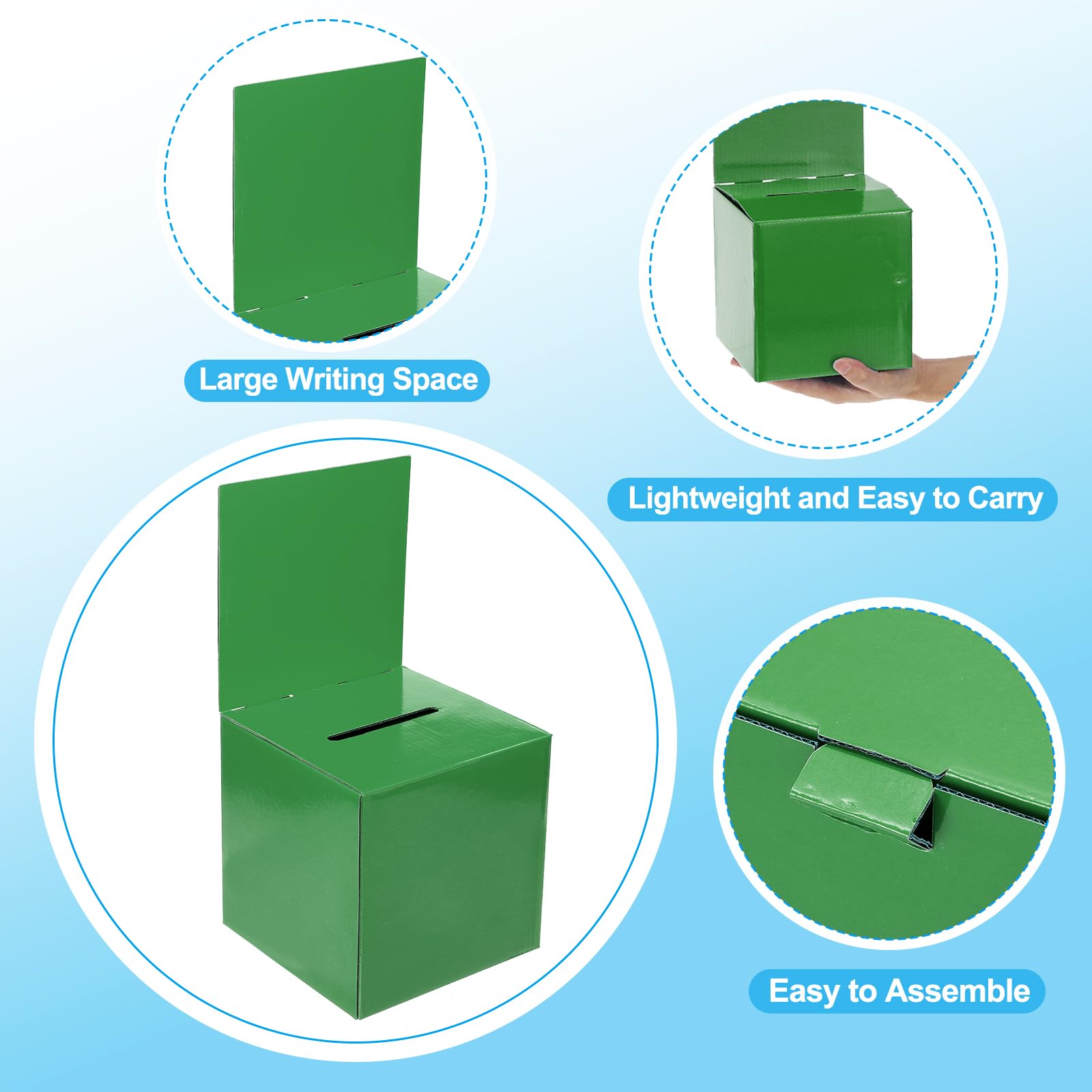 Large Writing Space

Lightweight and Easy to Carry

Easy to Assemble