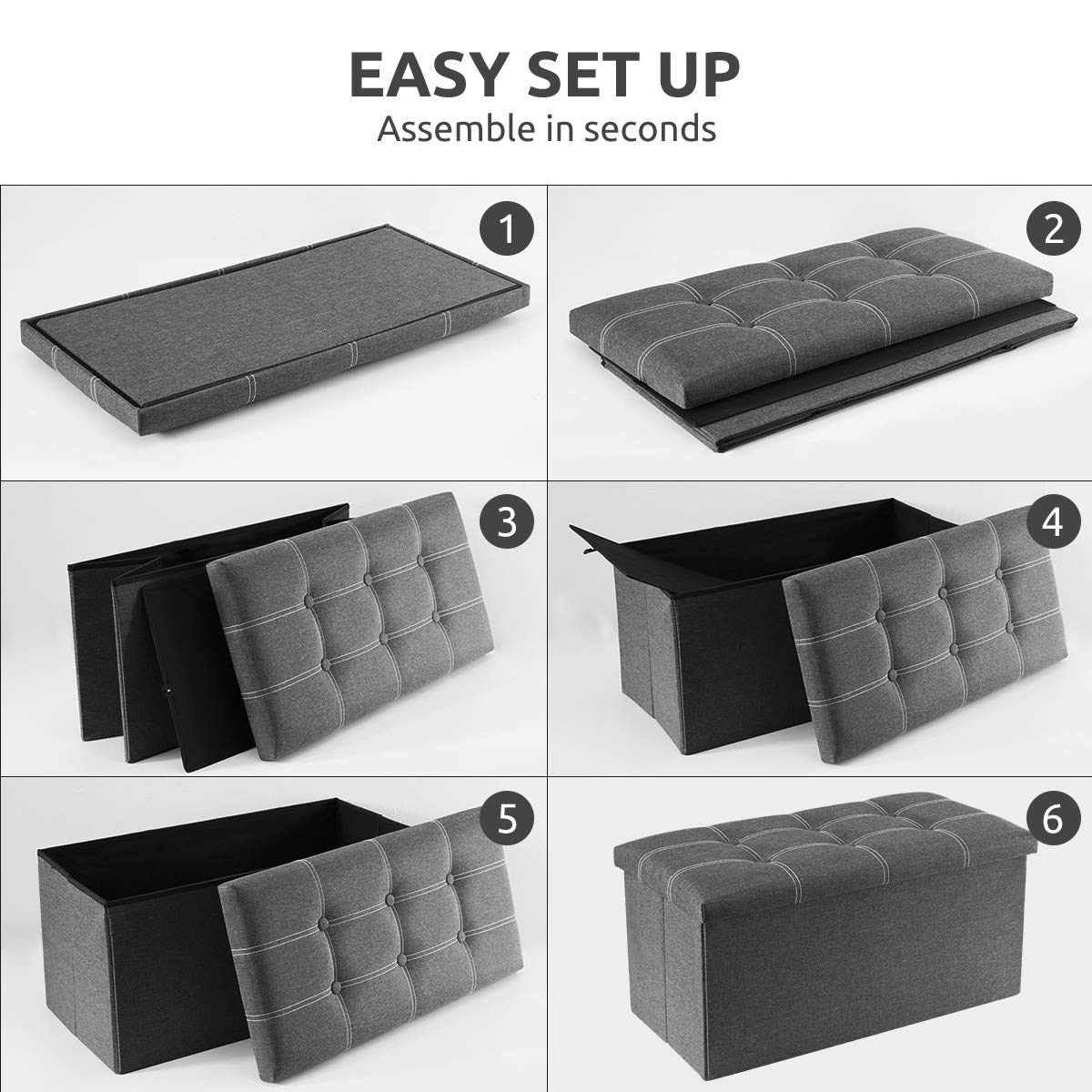 EASY SET UP
Assemble in seconds

1

2

3

4

5

6