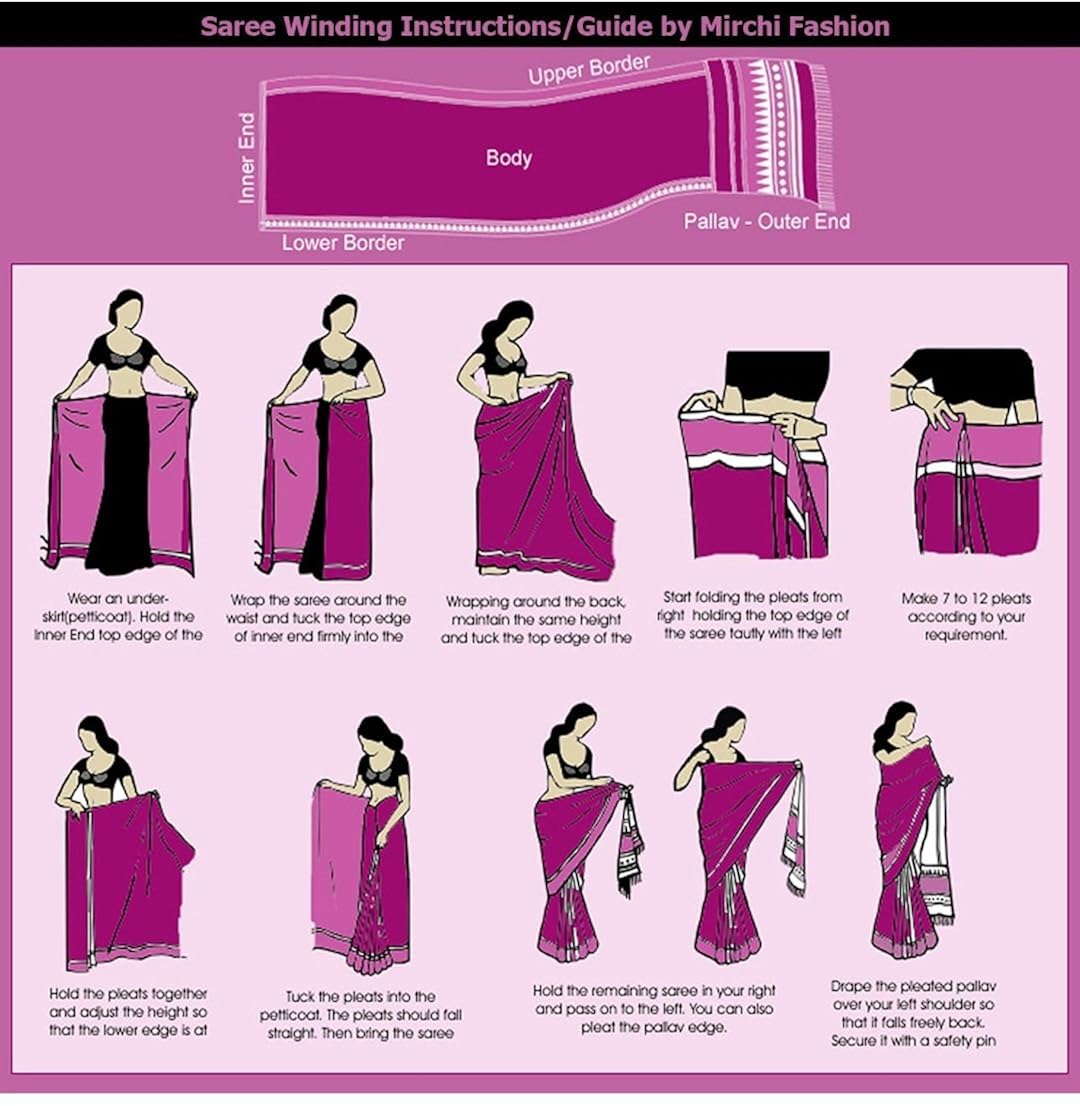 Saree Winding Instructions/Guide by Mirchi Fashion

Upper Border
Inner End
Body
Pallav - Outer End
Lower Border

Wear an under-skirt(petticoat). Hold the Inner End top edge of the

Wrap the saree around the waist and tuck the top edge of inner end firmly into the

Wrapping around the back, maintain the same height and tuck the top edge of the

Start folding the pleats from right holding the top edge of the saree tautly with the left

Make 7 to 12 pleats according to your requirement.

Hold the pleats together and adjust the height so that the lower edge is at

Tuck the pleats into the petticoat. The pleats should fall straight. Then bring the saree

Hold the remaining saree in your right and pass on to the left. You can also pleat the pallav edge.

Drape the pleated pallav over your left shoulder so that it falls freely back. Secure it with a safety pin