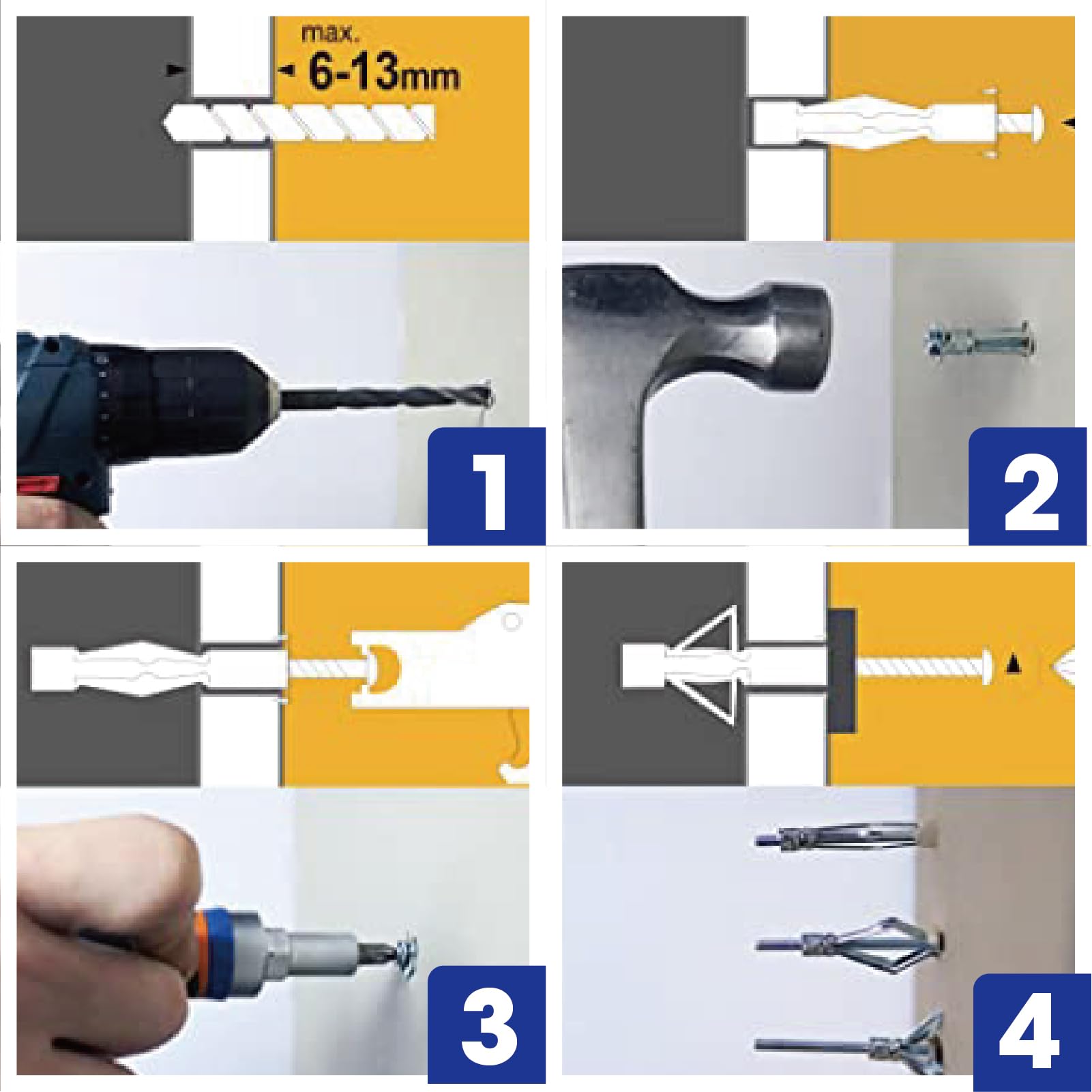 max.
6-13mm

1

2

3

4