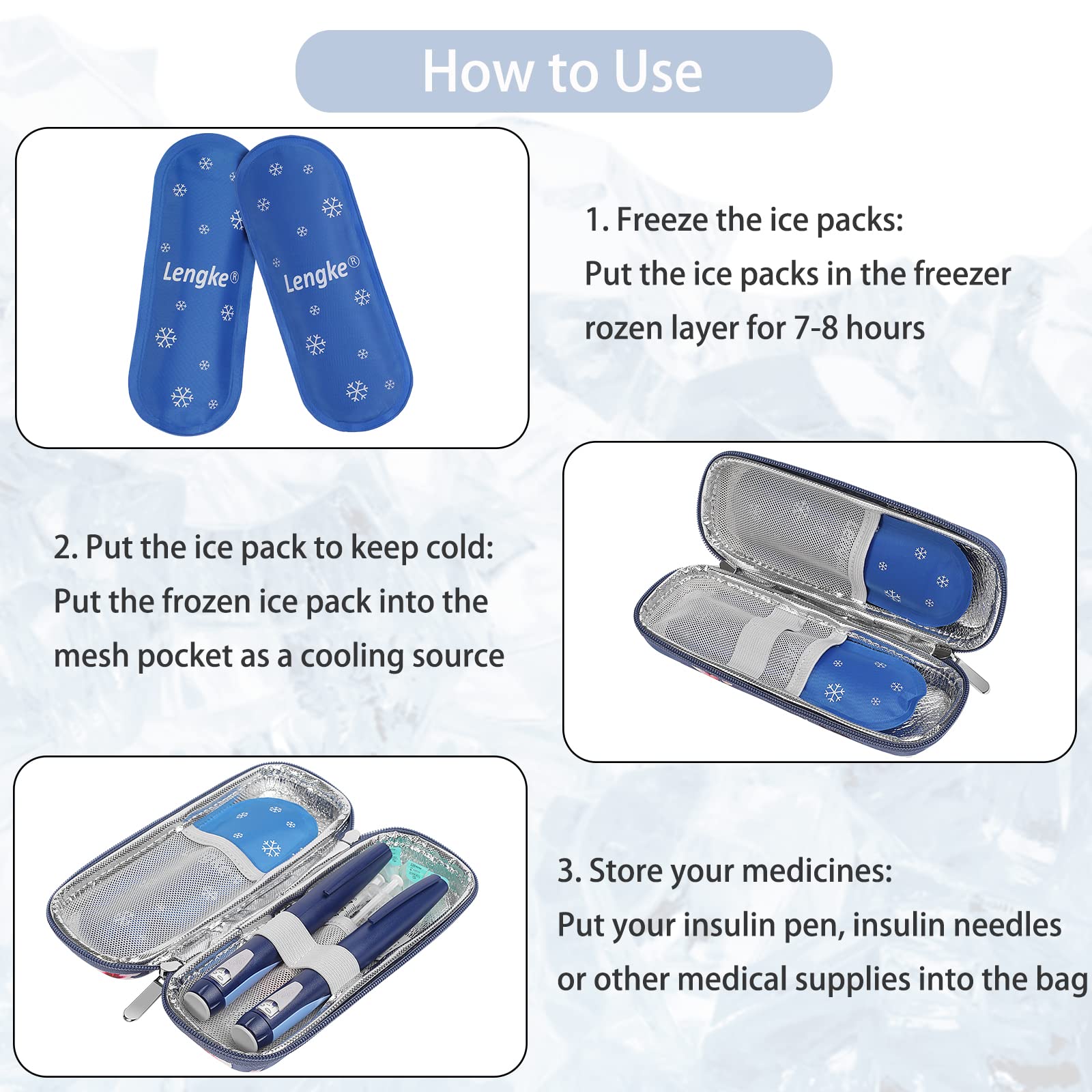 How to Use

Lengke®

Lengke®

1. Freeze the ice packs:
Put the ice packs in the freezer rozen layer for 7-8 hours

2. Put the ice pack to keep cold:
Put the frozen ice pack into the mesh pocket as a cooling source

3. Store your medicines:
Put your insulin pen, insulin needles or other medical supplies into the bag