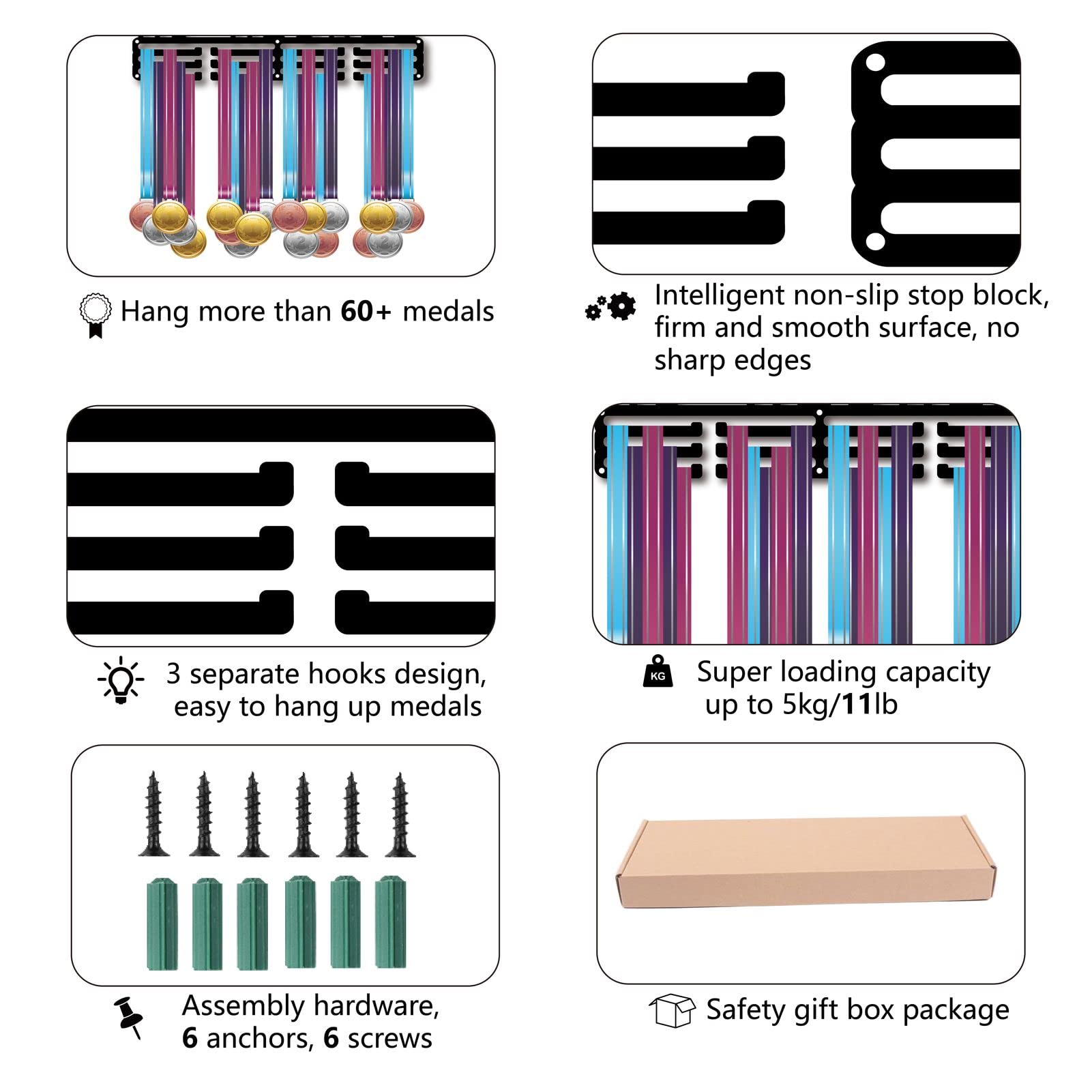 Hang more than 60+ medals

Intelligent non-slip stop block, firm and smooth surface, no sharp edges

3 separate hooks design, easy to hang up medals

KG

Super loading capacity up to 5kg/11lb

Assembly hardware, 6 anchors, 6 screws

Safety gift box package