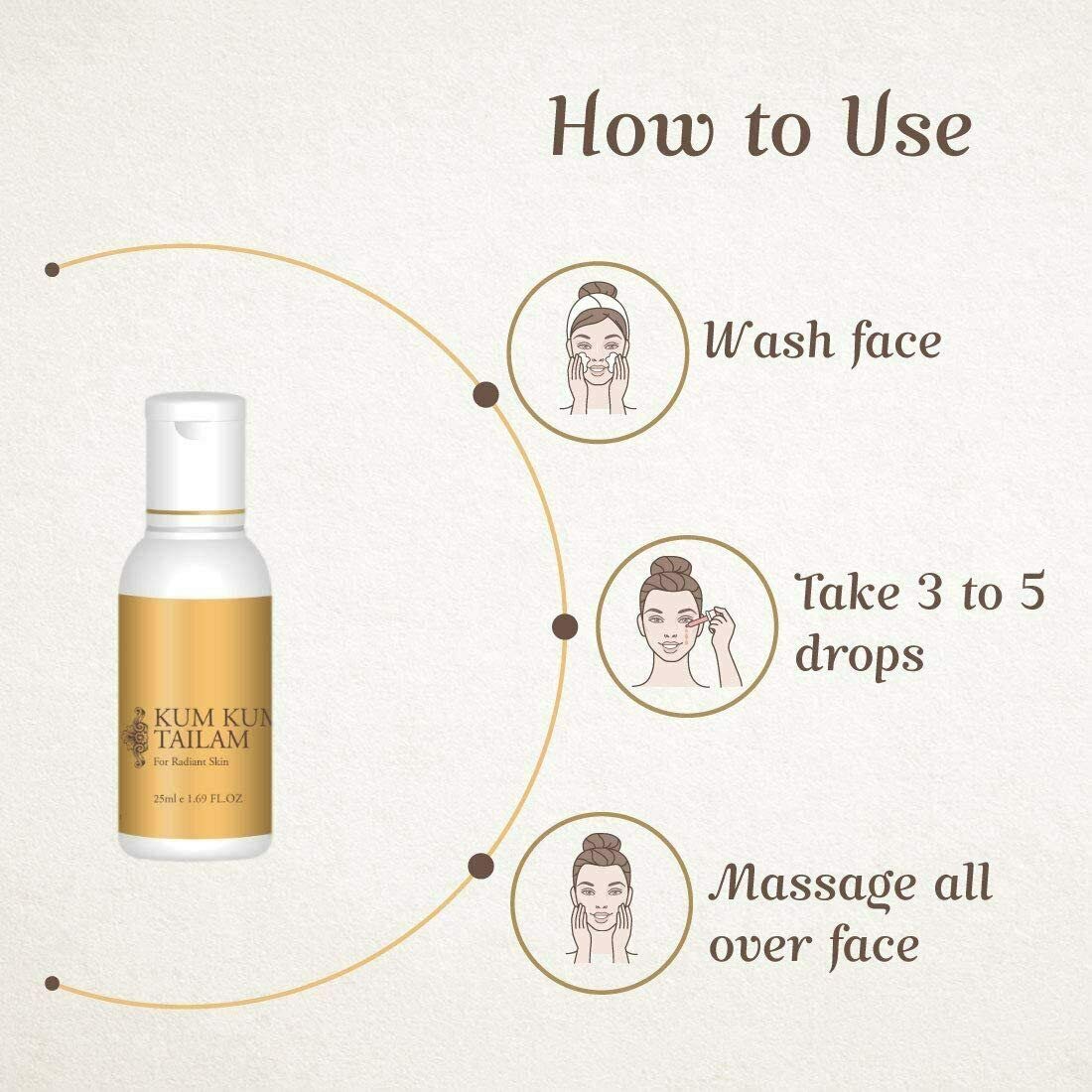 How to Use

KUM KUM
TAILAM
For Radiant Skin

25ml e 1.69 FL.OZ

Wash face

Take 3 to 5 drops

Massage all over face