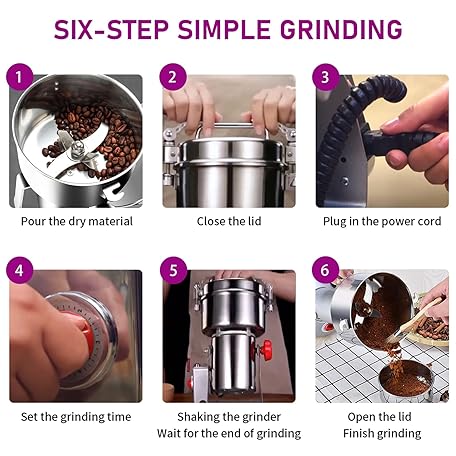 SIX-STEP SIMPLE GRINDING

1
Pour the dry material

2
Close the lid

3
Plug in the power cord

4
Set the grinding time

5
Shaking the grinder
Wait for the end of grinding

6
Open the lid
Finish grinding