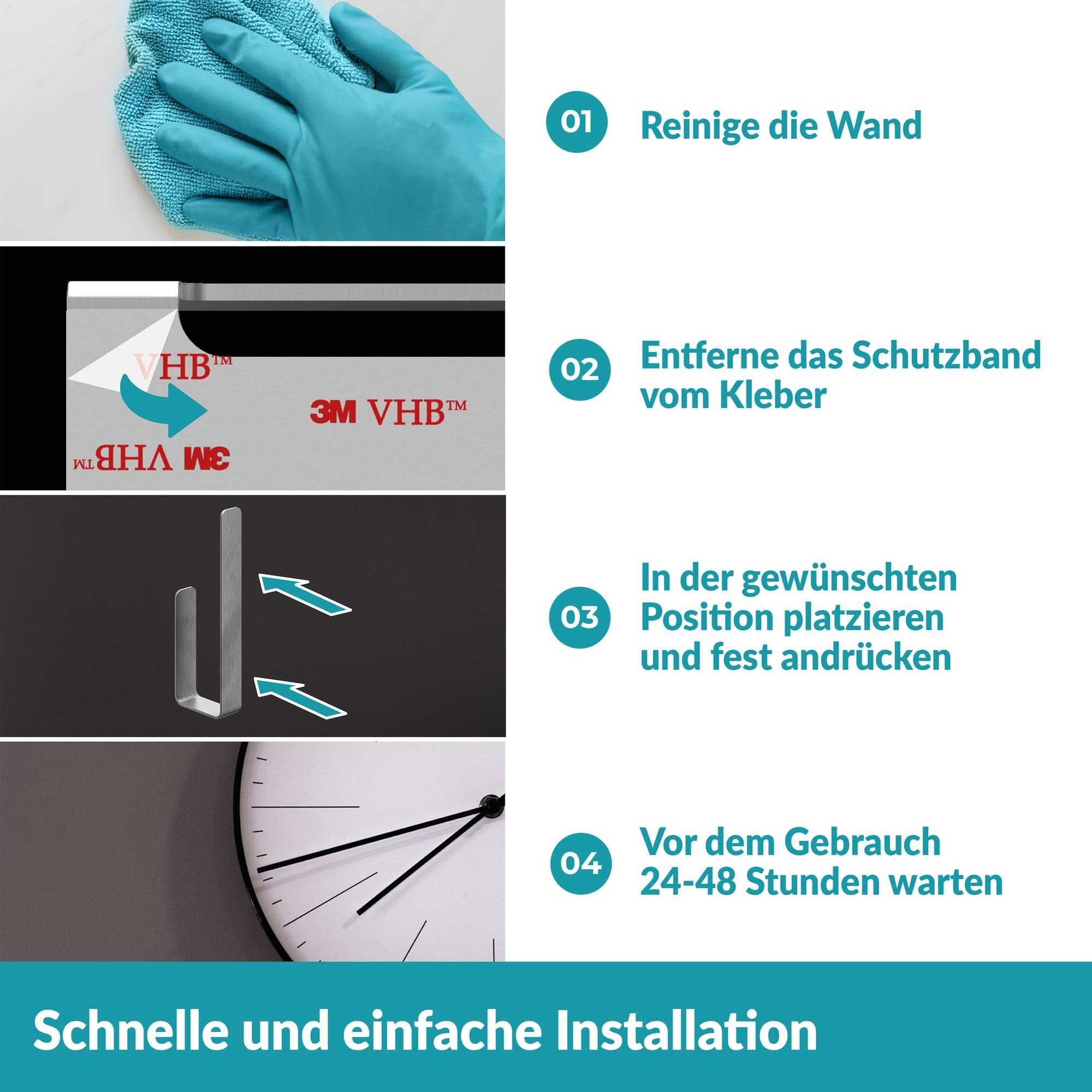 01 Reinige die Wand

VHB™

3M VHB™

3M VHB™

02 Entferne das Schutzband vom Kleber

03 In der gewünschten Position platzieren und fest andrücken

04 Vor dem Gebrauch 24-48 Stunden warten

Schnelle und einfache Installation