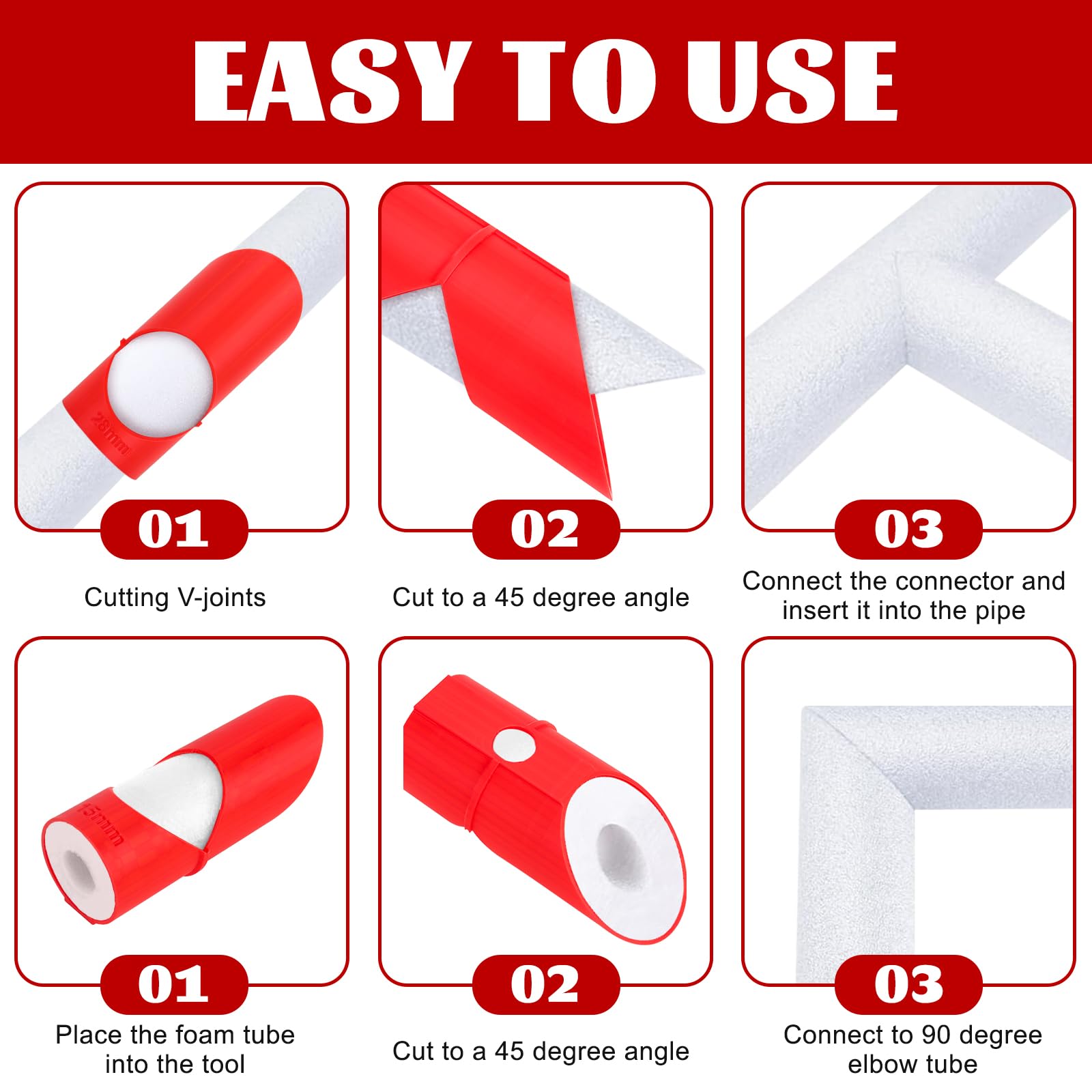 EASY TO USE

28mm

01

Cutting V-joints

02

Cut to a 45 degree angle

03

Connect the connector and insert it into the pipe

15mm

01

Place the foam tube into the tool

02

Cut to a 45 degree angle

03

Connect to 90 degree elbow tube