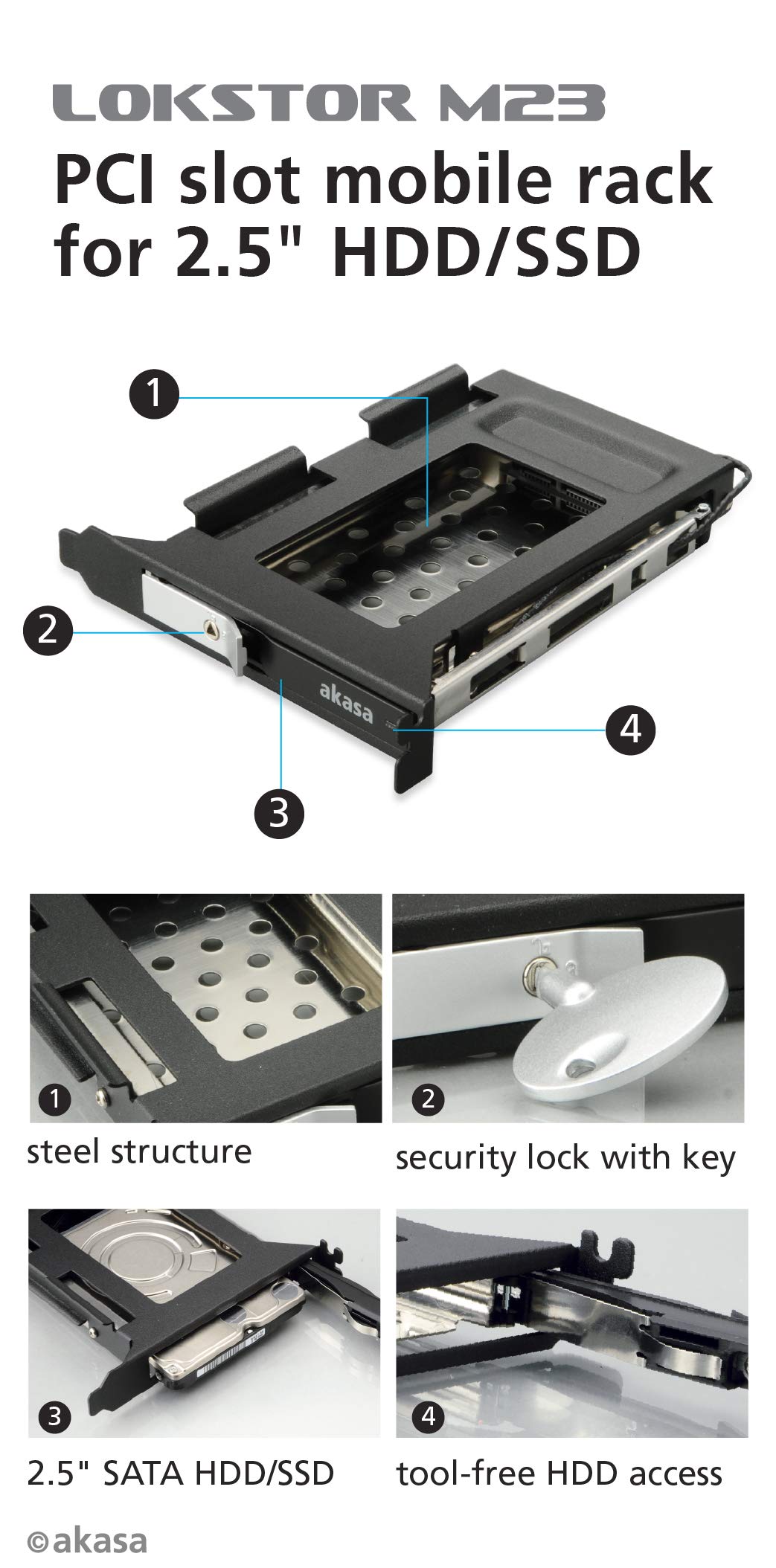 LOKSTOR M23
PCI slot mobile rack for 2.5" HDD/SSD

1
2
akasa
4
3

1
steel structure

2
security lock with key

3
2.5" SATA HDD/SSD

4
tool-free HDD access

©akasa