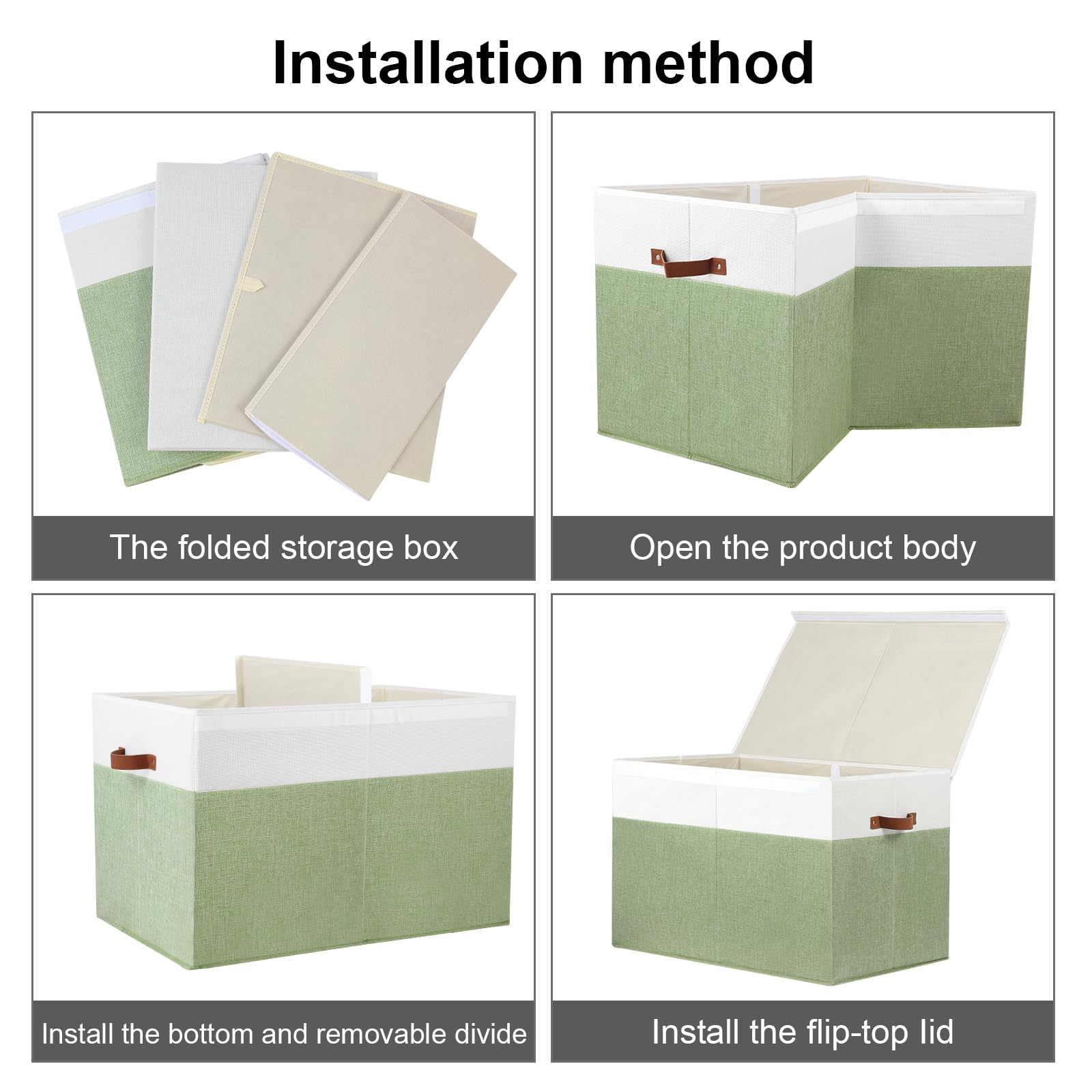 Installation method

The folded storage box

Open the product body

Install the bottom and removable divide

Install the flip-top lid