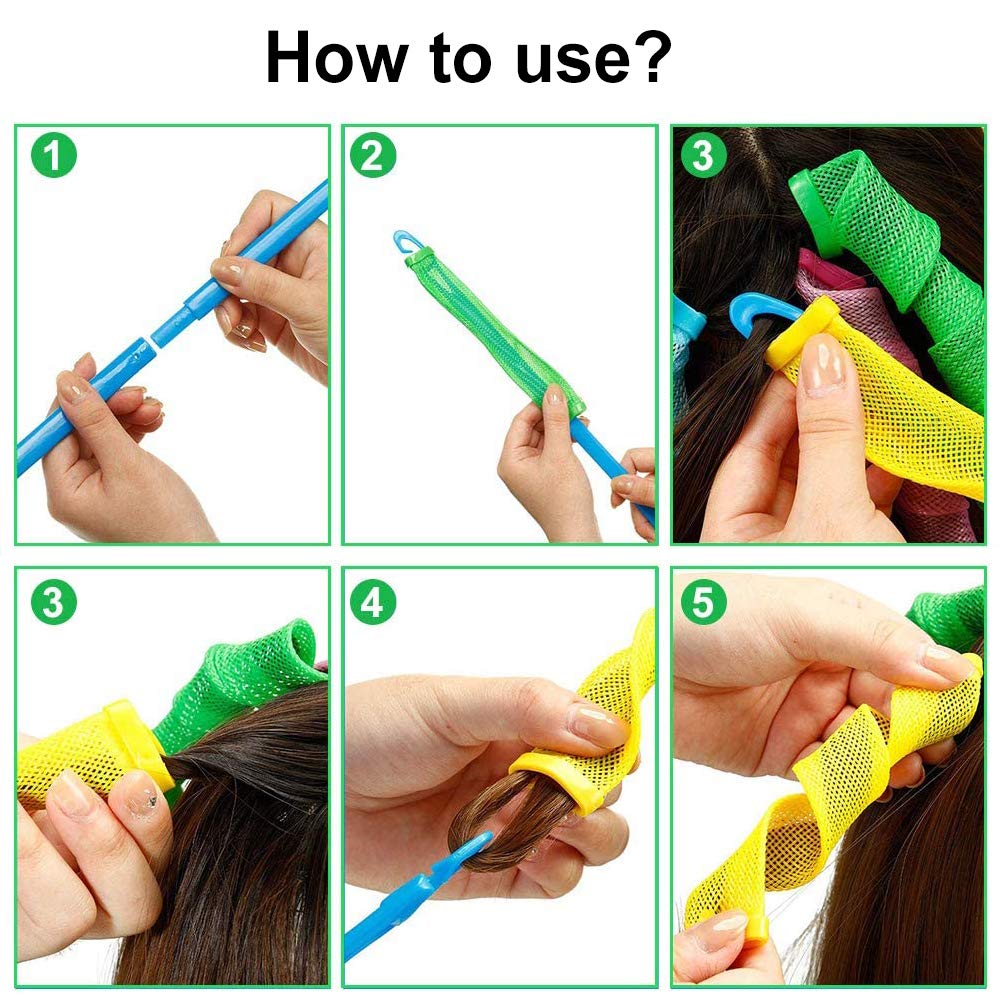 How to use?

1

2

3

3

4

5