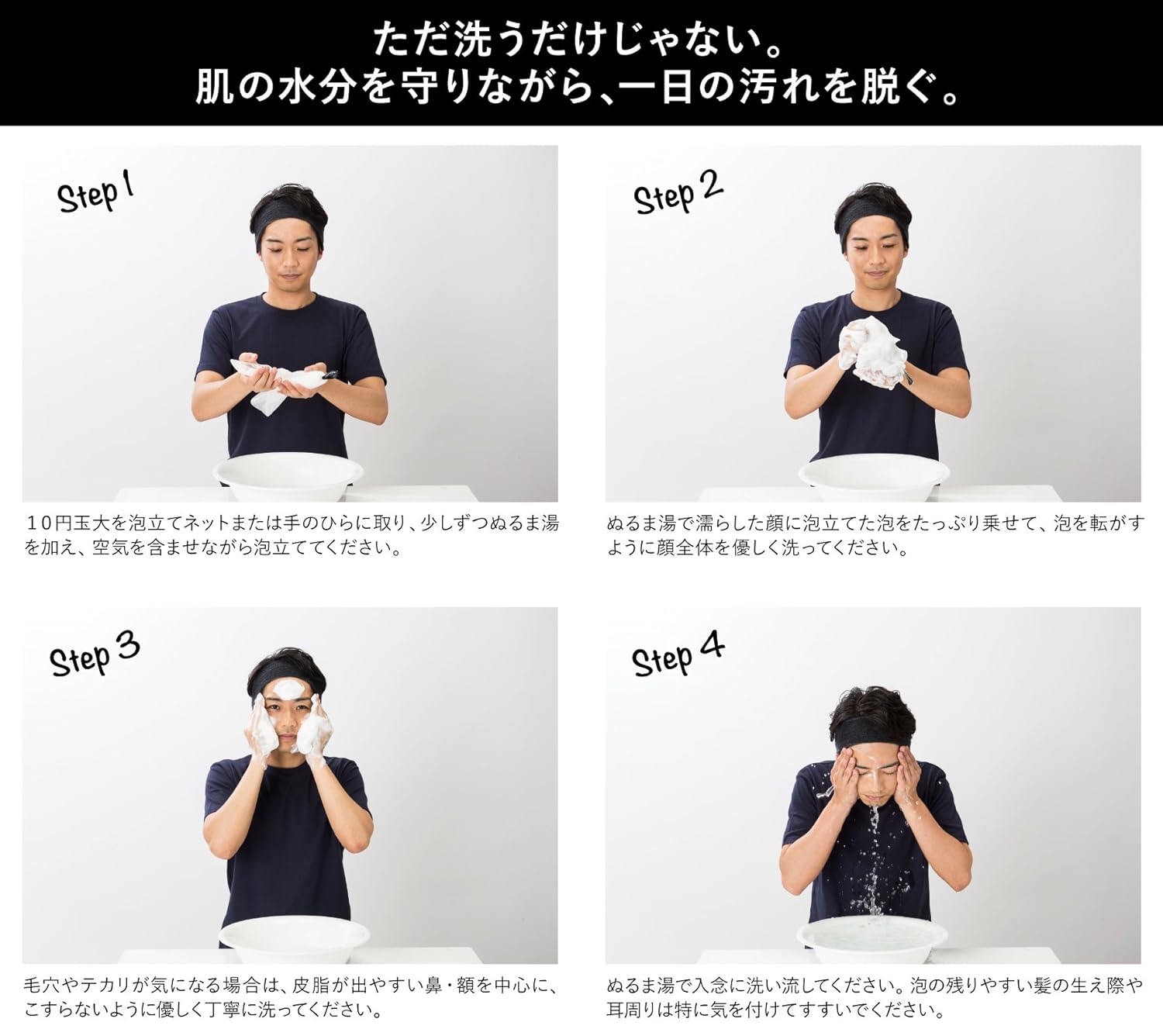 ただ洗うだけじゃない。
肌の水分を守りながら、一日の汚れを脱ぐ。

Step 1

10円玉大を泡立てネットまたは手のひらに取り、少しずつぬるま湯を加え、空気を含ませながら泡立ててください。

Step 2

ぬるま湯で濡らした顔に泡立てた泡をたっぷり乗せて、泡を転がすように顔全体を優しく洗ってください。

Step 3

毛穴やテカリが気になる場合は、皮脂が出やすい鼻・額を中心に、こすらないように優しく丁寧に洗ってください。

Step 4

ぬるま湯で入念に洗い流してください。泡の残りやすい髪の生え際や耳周りは特に気を付けてすすいでください。