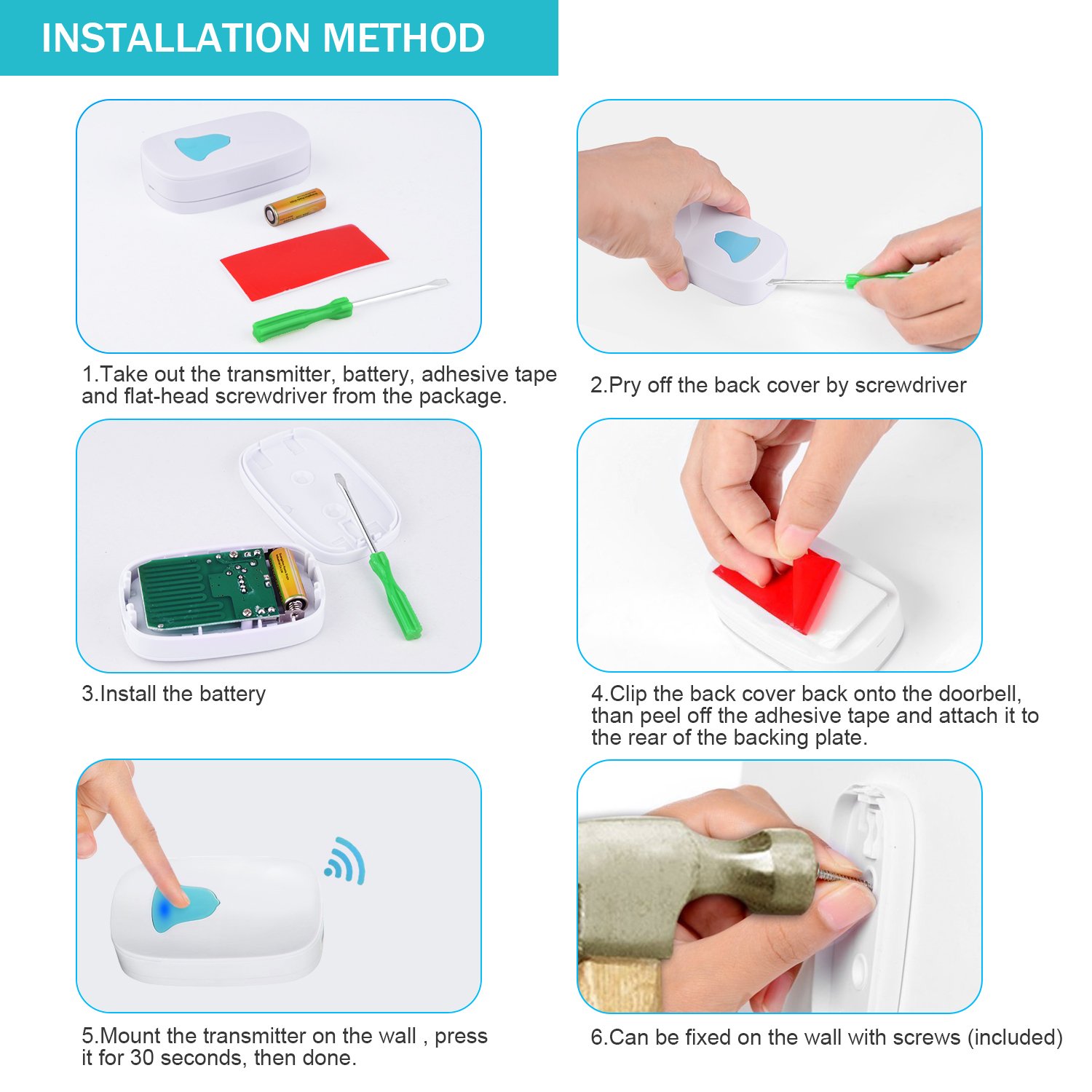 INSTALLATION METHOD

1.Take out the transmitter, battery, adhesive tape and flat-head screwdriver from the package.

2.Pry off the back cover by screwdriver

3.Install the battery

4.Clip the back cover back onto the doorbell, than peel off the adhesive tape and attach it to the rear of the backing plate.

5.Mount the transmitter on the wall , press it for 30 seconds, then done.

6.Can be fixed on the wall with screws (included)