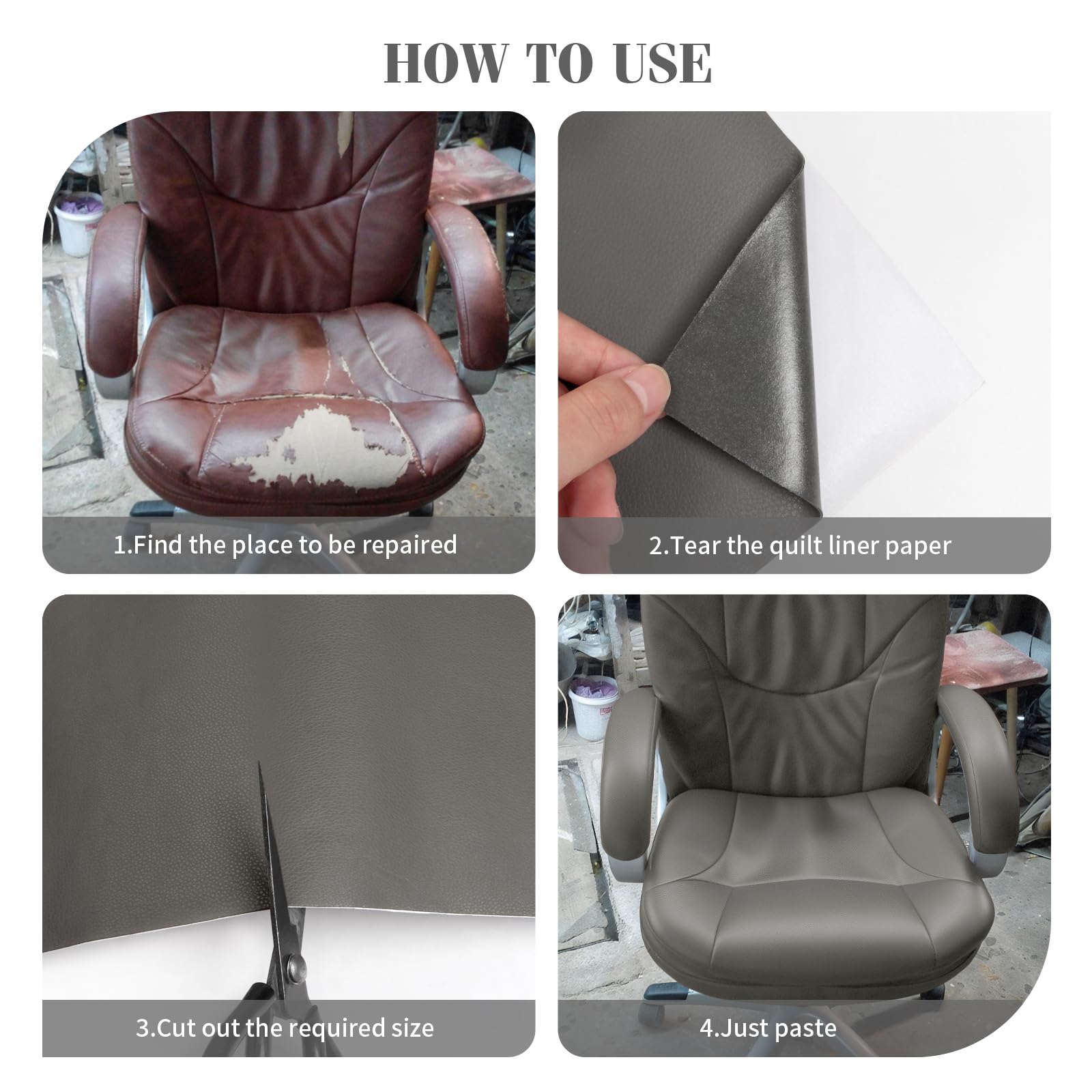 HOW TO USE

1.Find the place to be repaired

2.Tear the quilt liner paper

3.Cut out the required size

4.Just paste