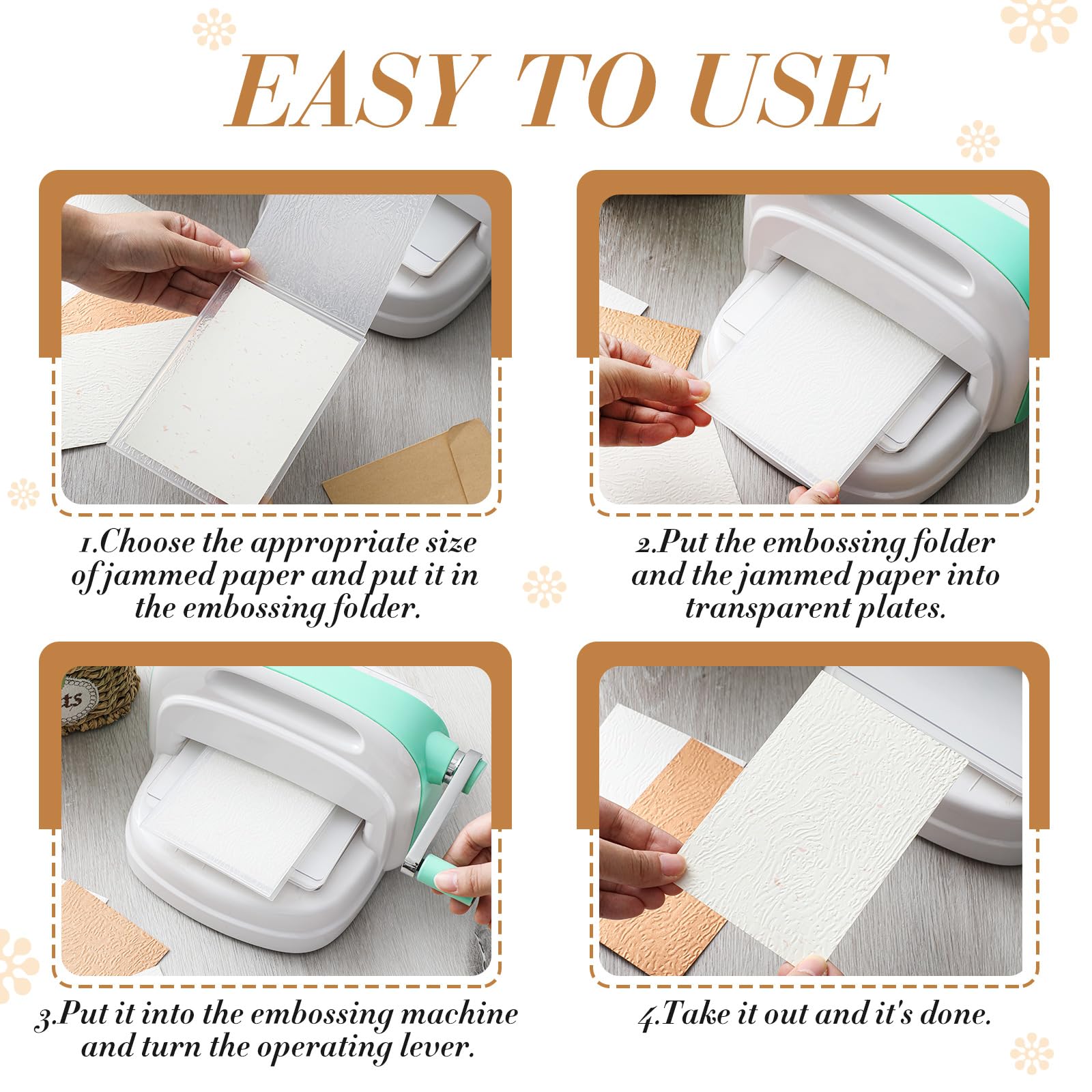 EASY TO USE

1.Choose the appropriate size of jammed paper and put it in the embossing folder.

2.Put the embossing folder and the jammed paper into transparent plates.

3.Put it into the embossing machine and turn the operating lever.

4.Take it out and it's done.