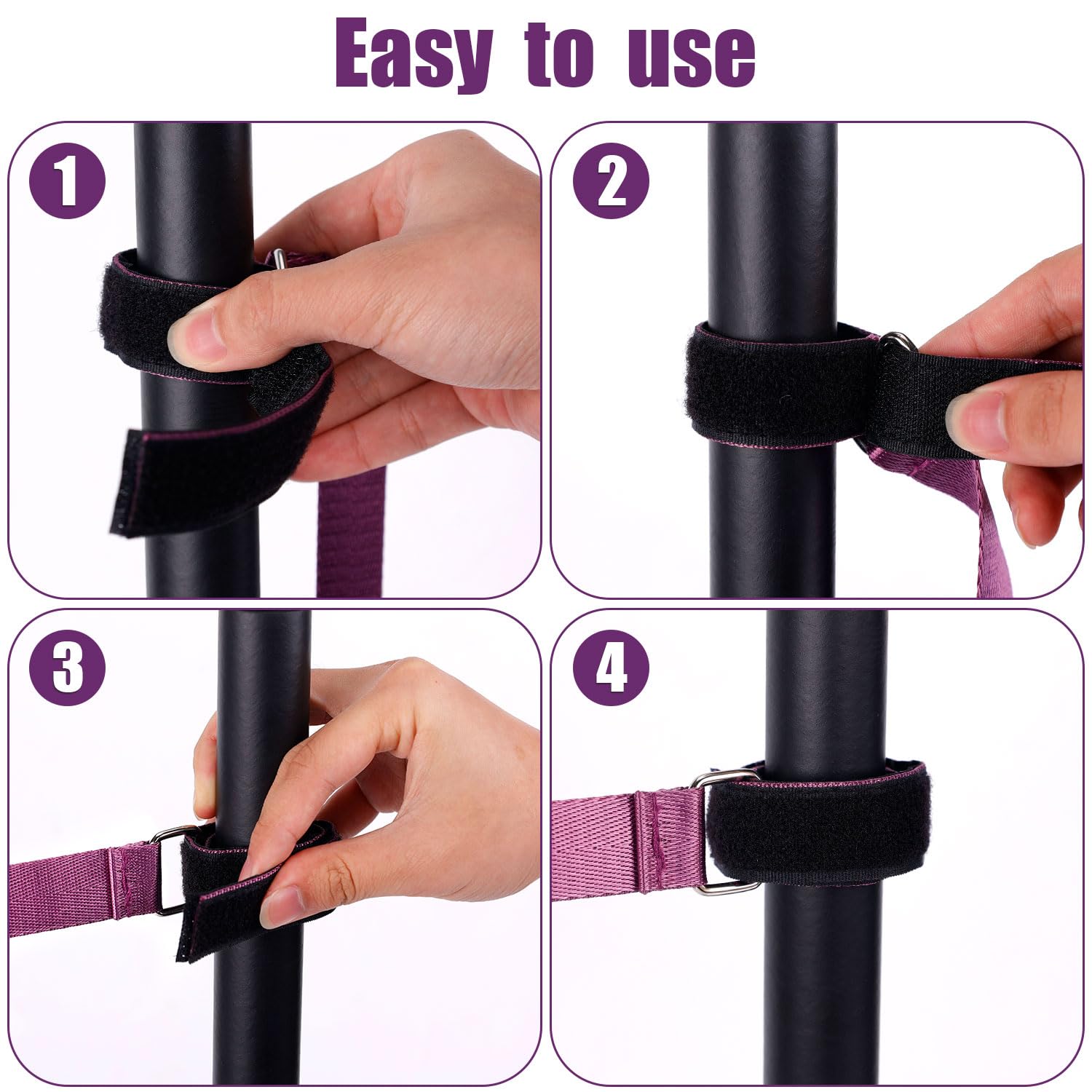 Easy to use

1

2

3

4