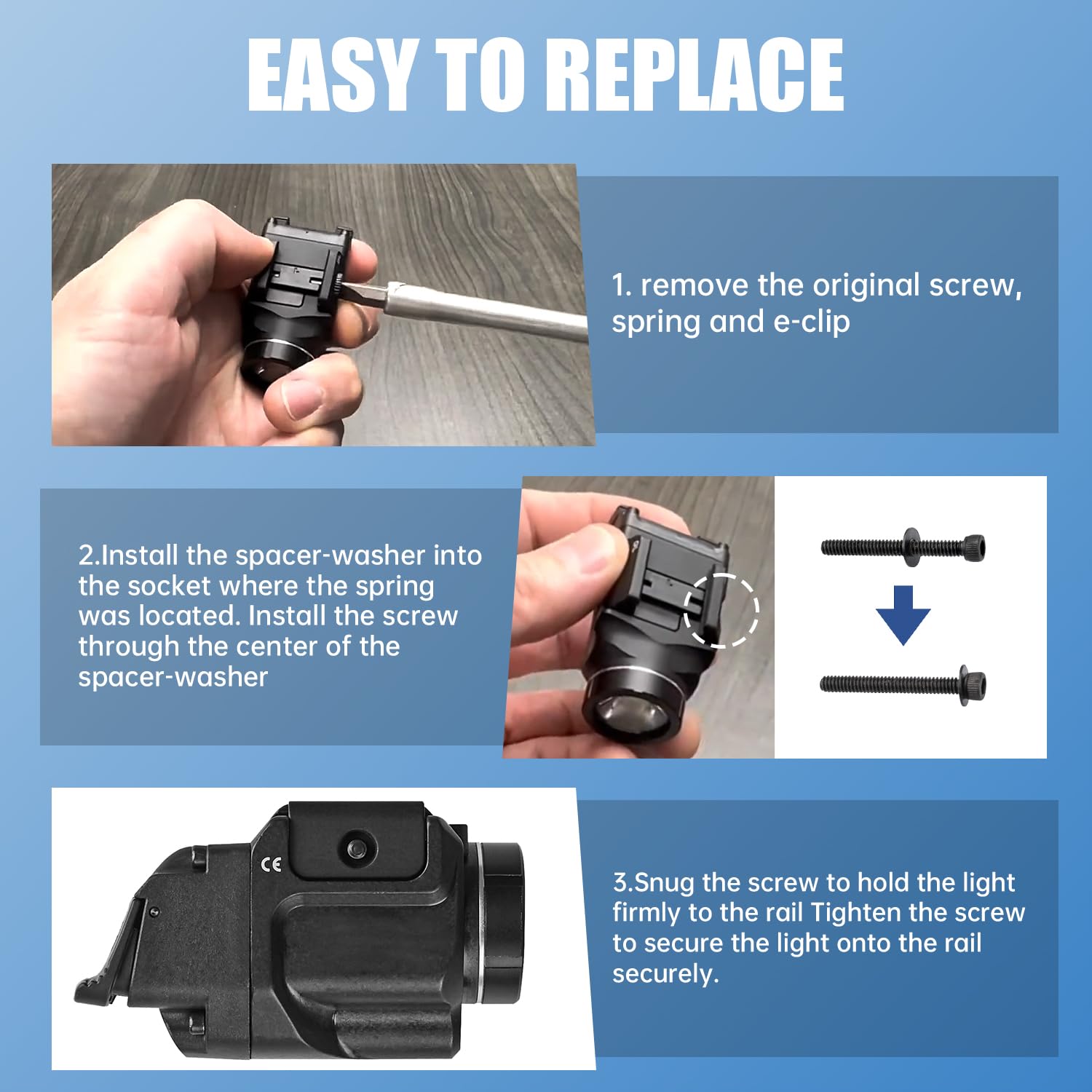 EASY TO REPLACE

1. remove the original screw, spring and e-clip

2.Install the spacer-washer into the socket where the spring was located. Install the screw through the center of the spacer-washer

CE

3.Snug the screw to hold the light firmly to the rail Tighten the screw to secure the light onto the rail securely.