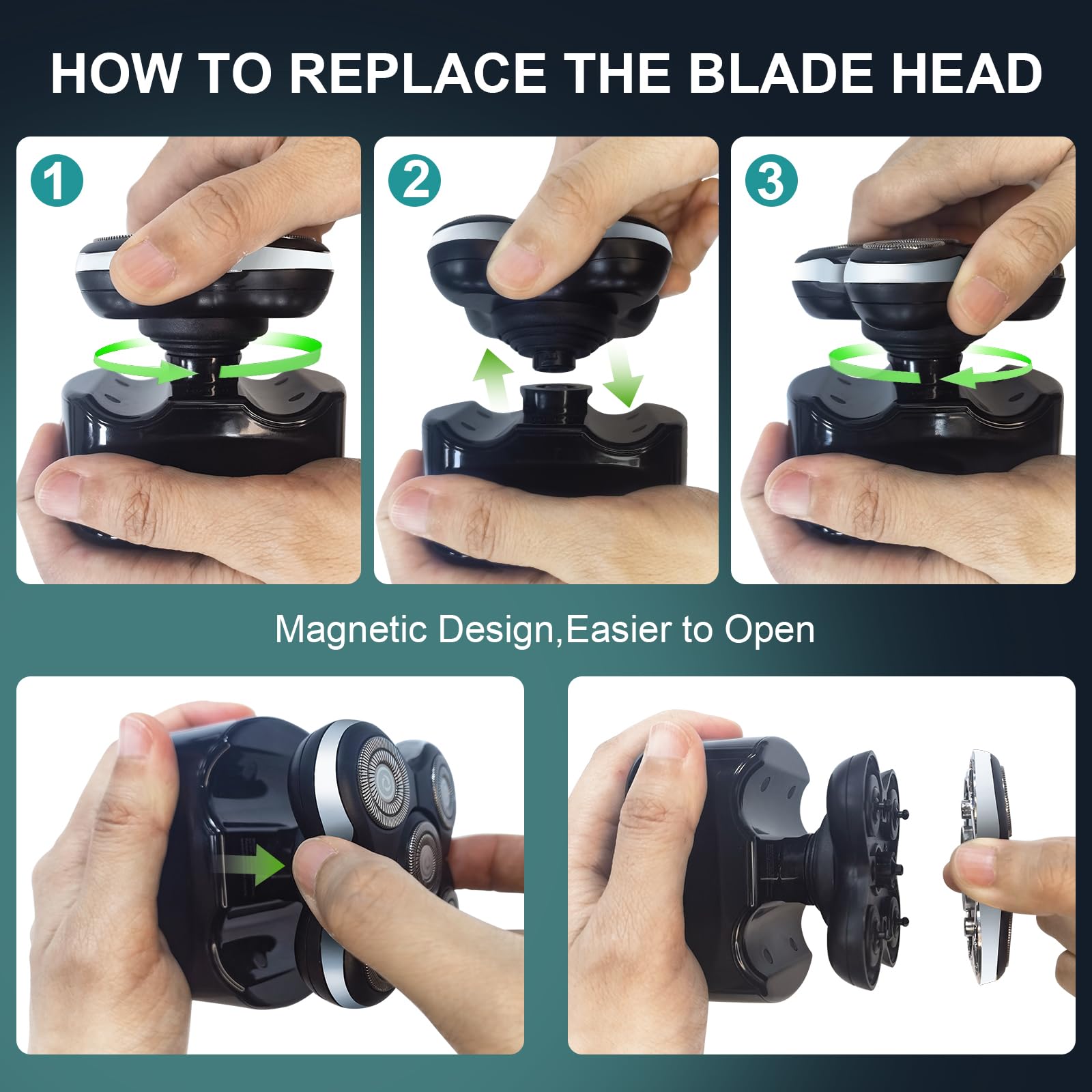 HOW TO REPLACE THE BLADE HEAD

1

2

3

Magnetic Design,Easier to Open