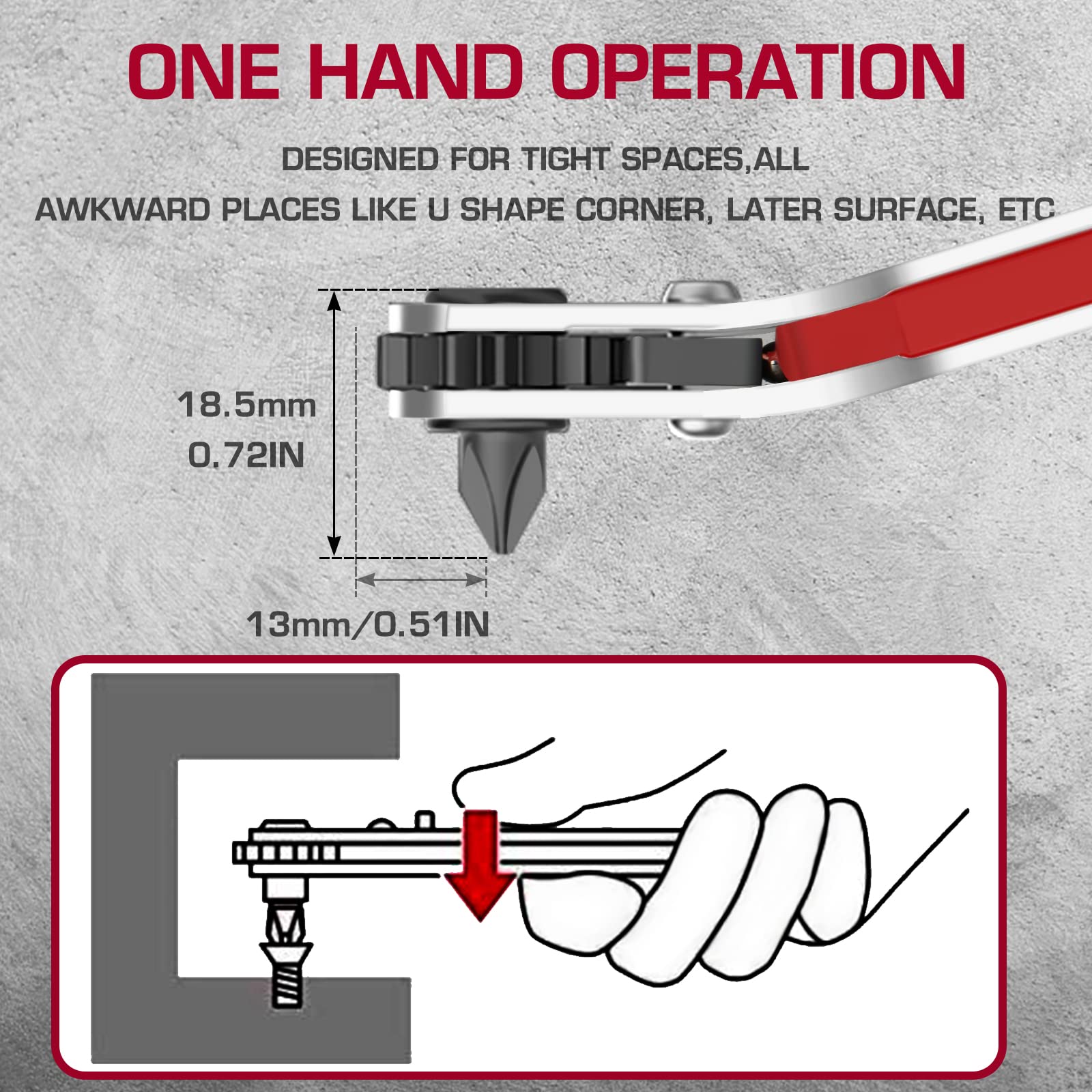 ONE HAND OPERATION

DESIGNED FOR TIGHT SPACES,ALL
AWKWARD PLACES LIKE U SHAPE CORNER, LATER SURFACE, ETC

18.5mm
0.72IN

13mm/0.51IN