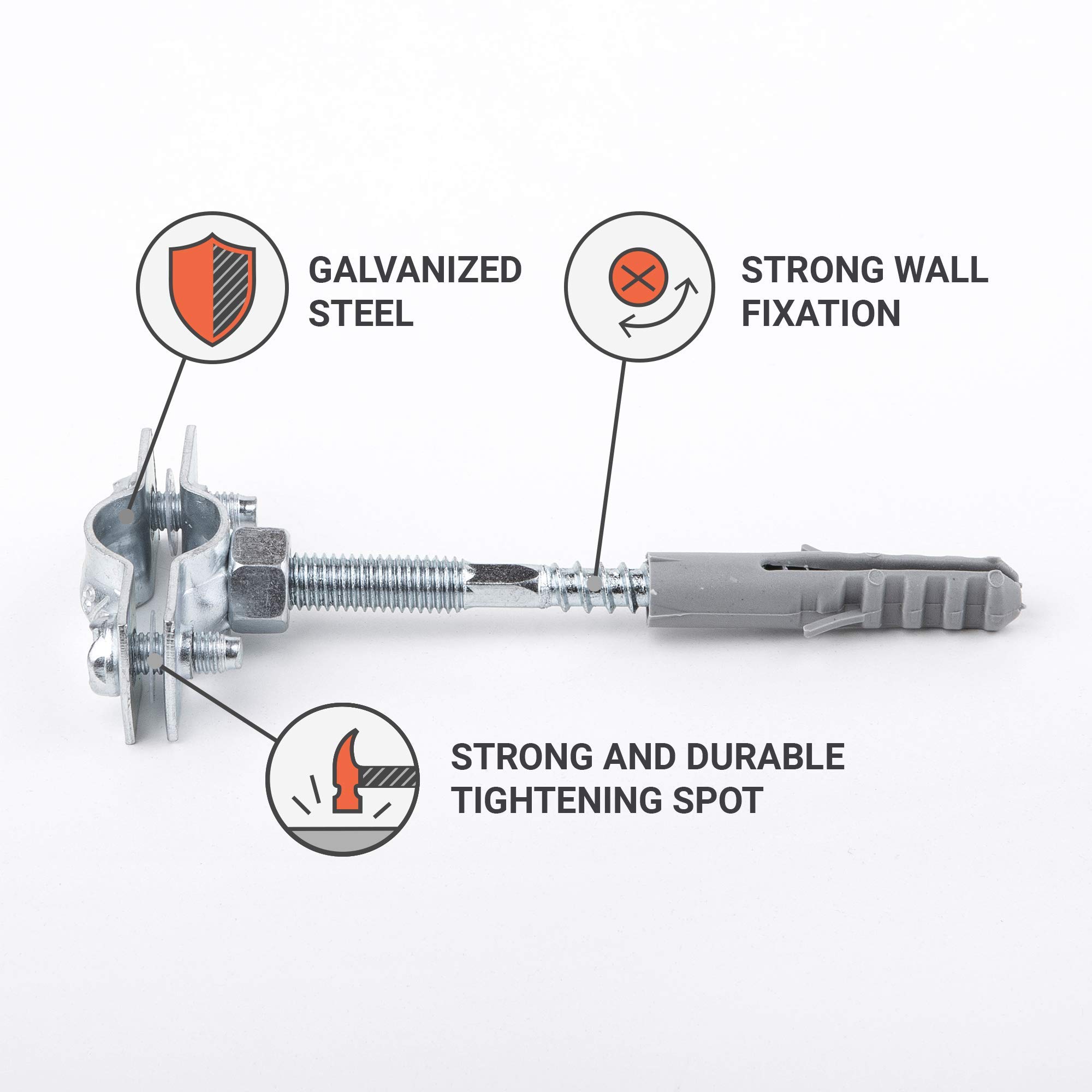 GALVANIZED STEEL

STRONG WALL FIXATION

STRONG AND DURABLE TIGHTENING SPOT