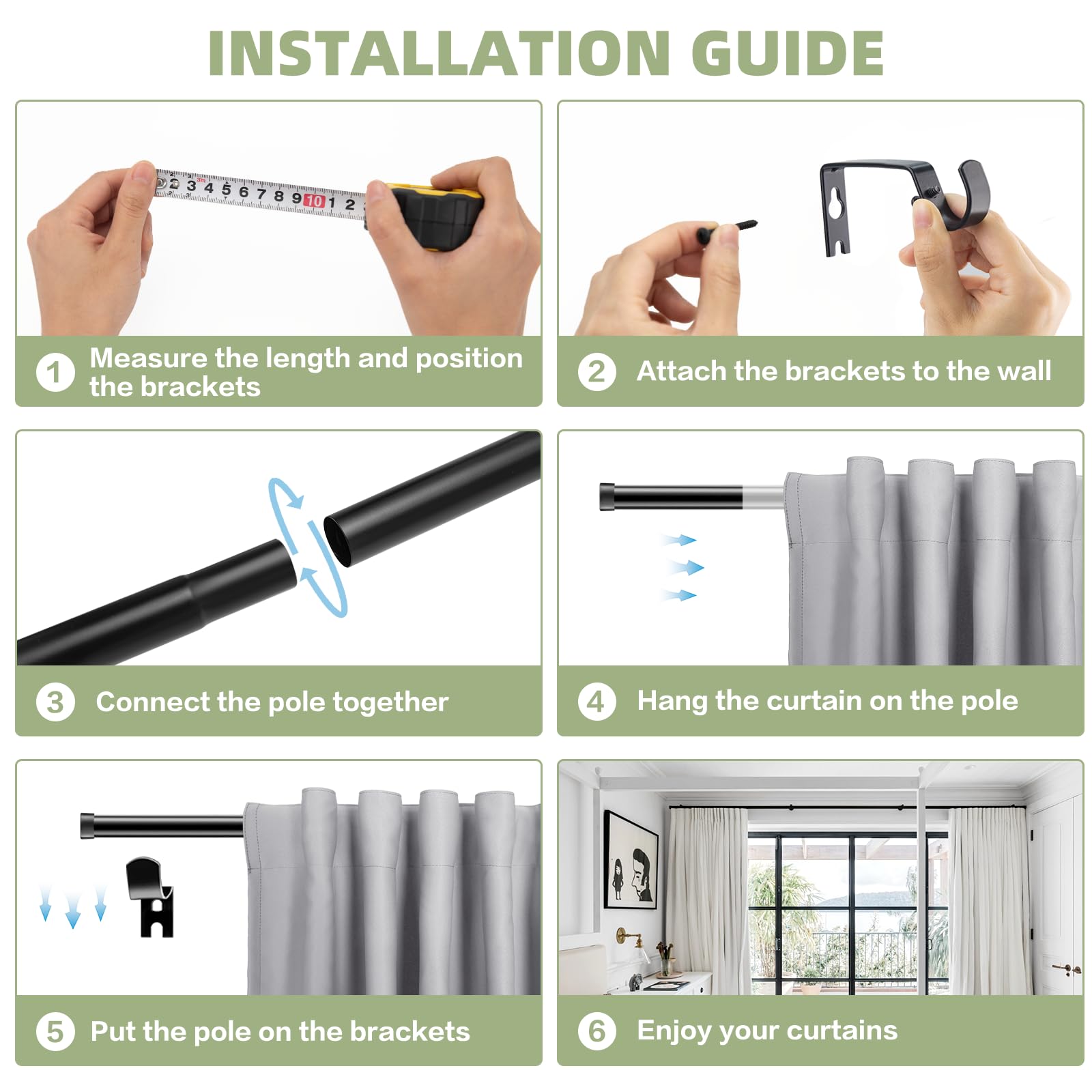 INSTALLATION GUIDE

2 3 4 5 6 7 8 9 10 1 2

1 Measure the length and position the brackets

2 Attach the brackets to the wall

3 Connect the pole together

4 Hang the curtain on the pole

5 Put the pole on the brackets

6 Enjoy your curtains