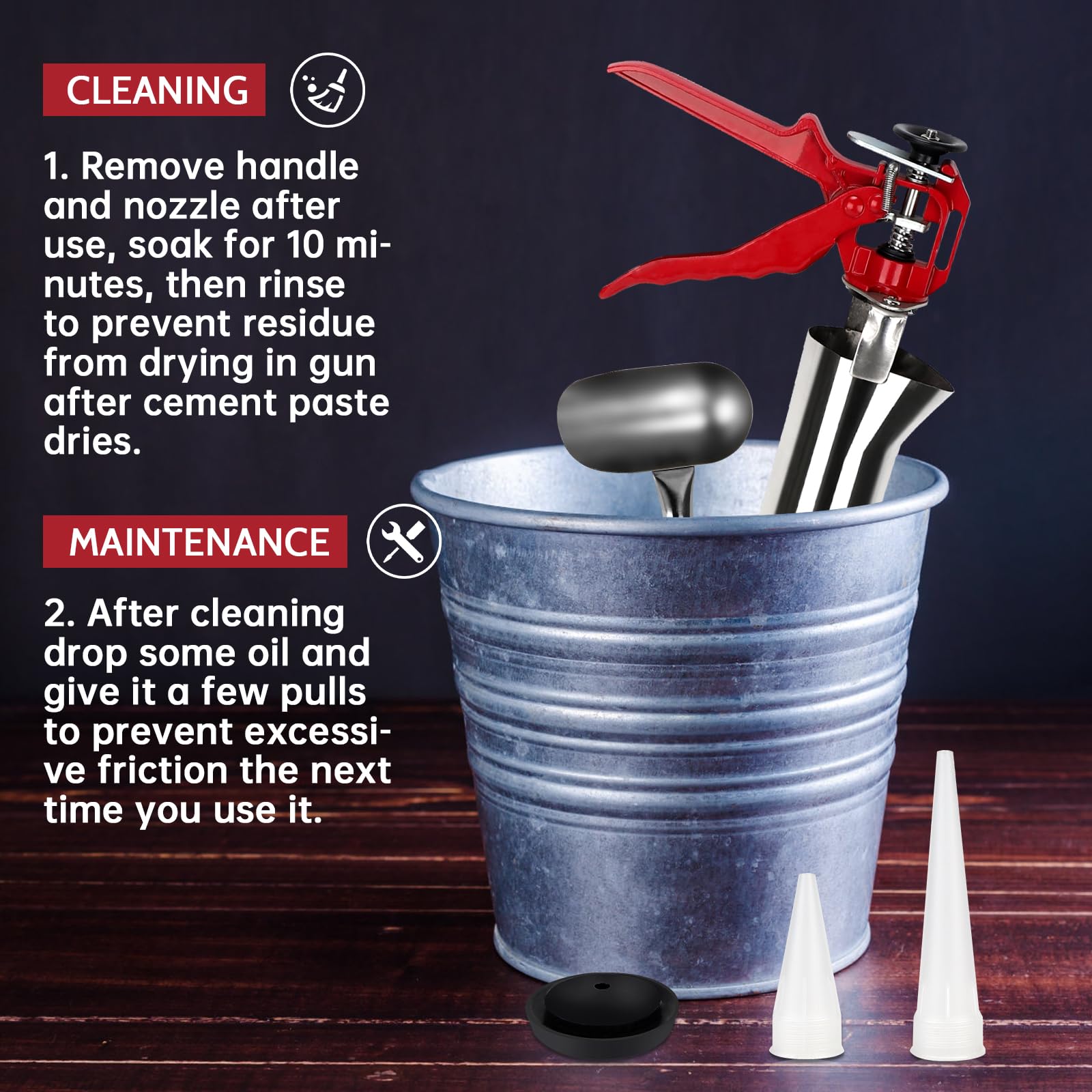 CLEANING

1. Remove handle and nozzle after use, soak for 10 minutes, then rinse to prevent residue from drying in gun after cement paste dries.

MAINTENANCE

2. After cleaning drop some oil and give it a few pulls to prevent excessive friction the next time you use it.