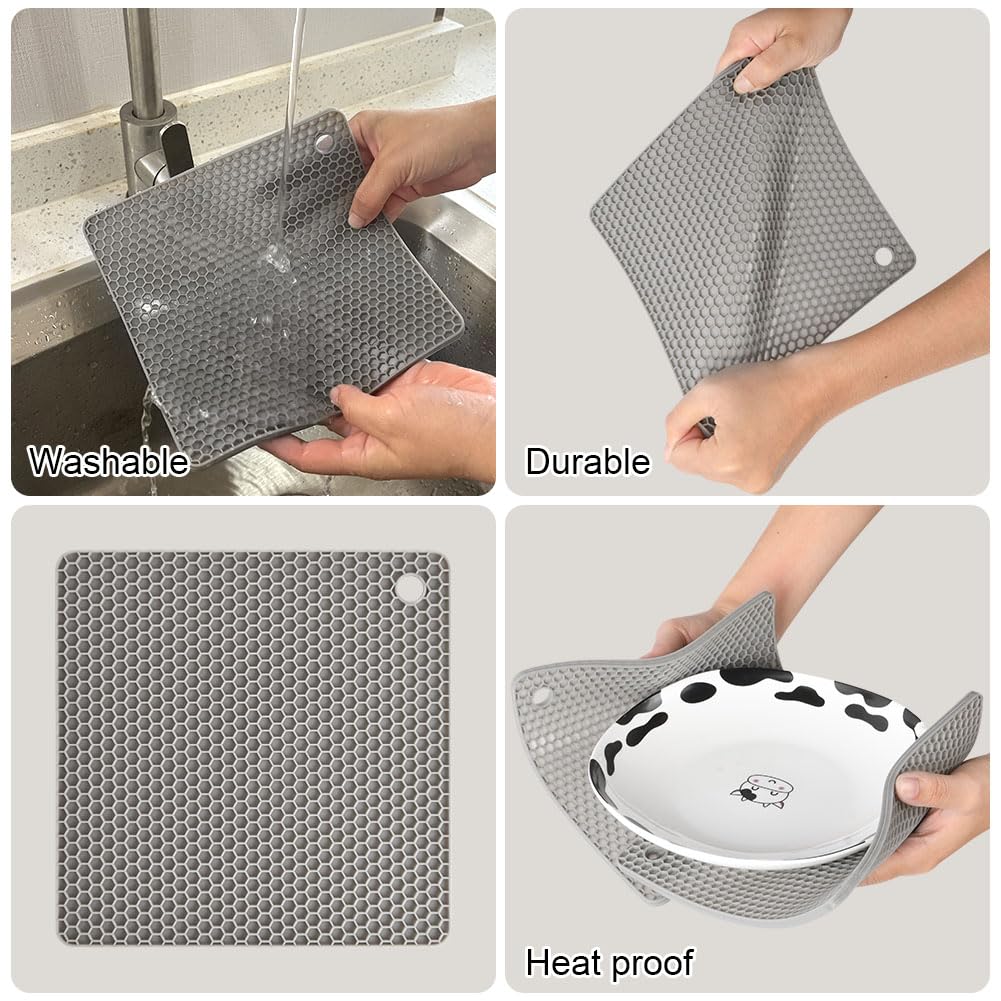 Washable

Durable

Heat proof