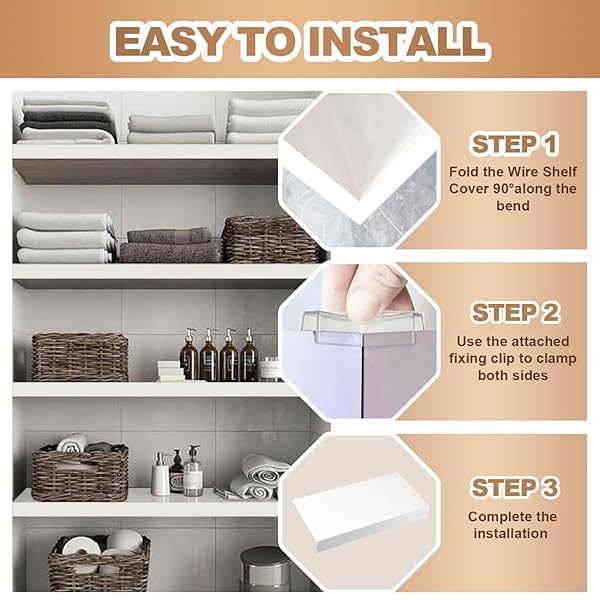 EASY TO INSTALL

STEP 1
Fold the Wire Shelf Cover 90°along the bend

STEP 2
Use the attached fixing clip to clamp both sides

STEP 3
Complete the installation