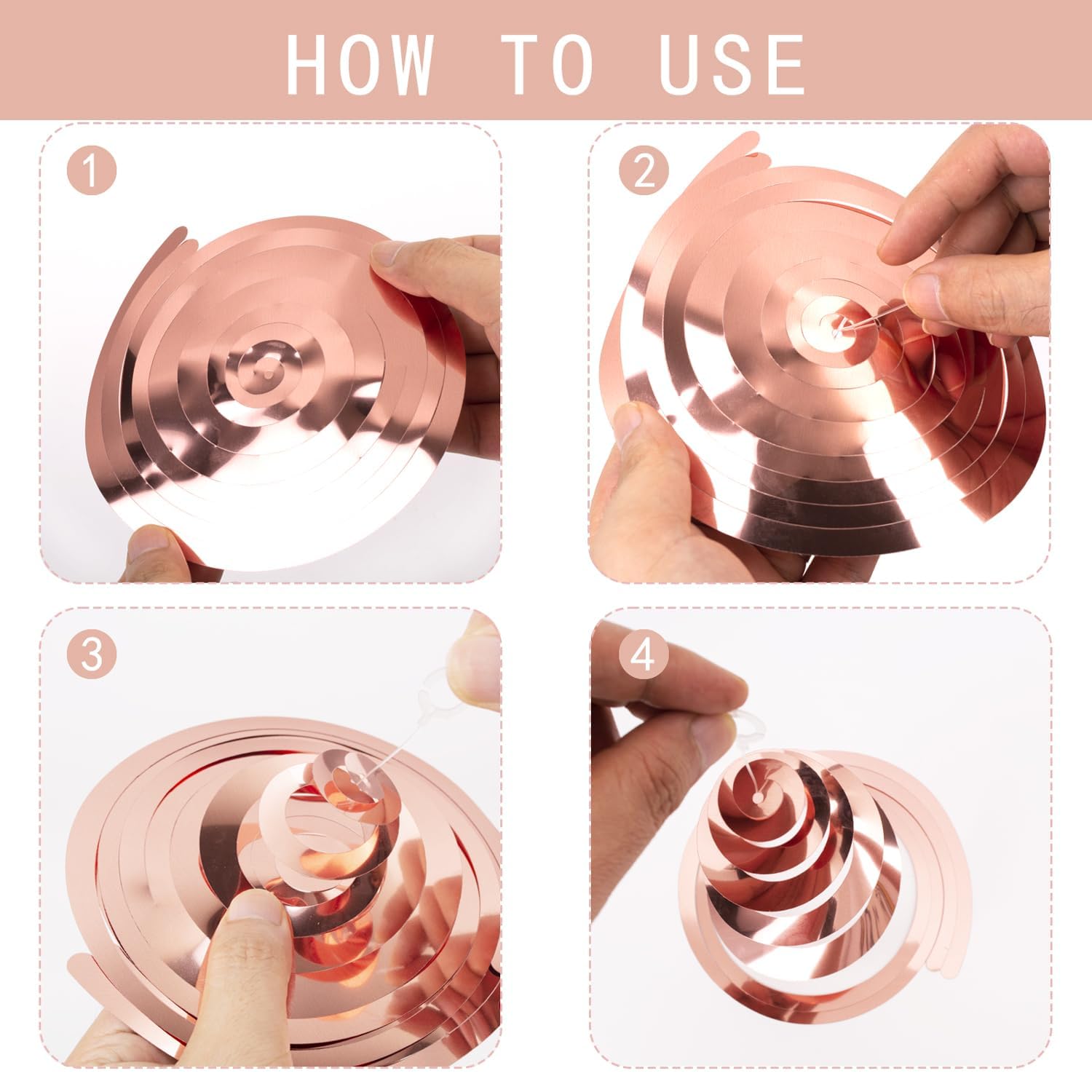 HOW TO USE

1

2

3

4